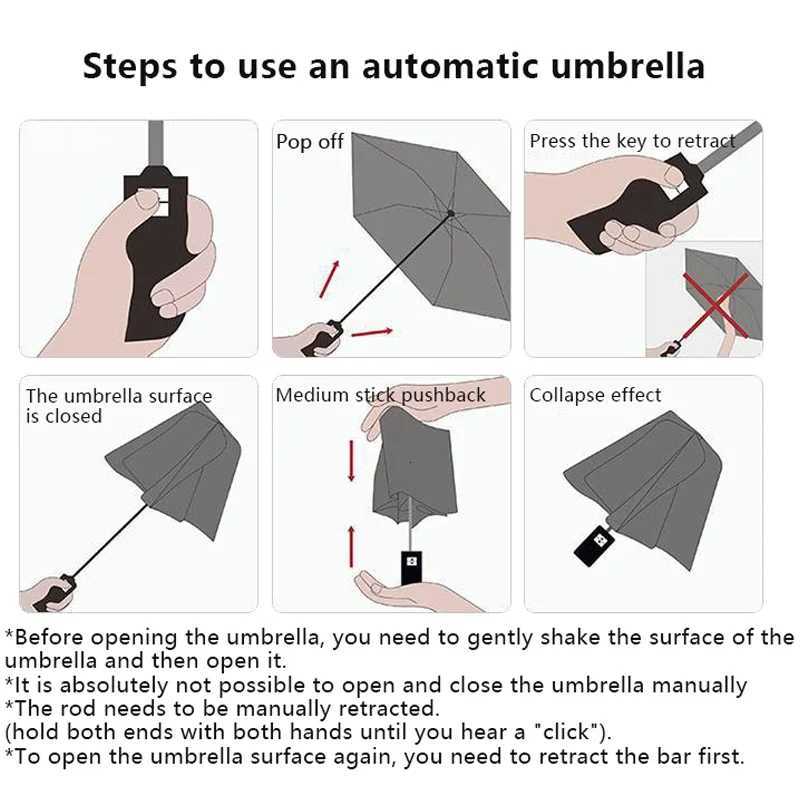 Steps to use an automatic umbrella

Pop off

Press the key to retract

The umbrella surface is closed

Medium stick pushback

Collapse effect

*Before opening the umbrella, you need to gently shake the surface of the umbrella and then open it.
*It is absolutely not possible to open and close the umbrella manually
*The rod needs to be manually retracted.
(hold both ends with both hands until you hear a "click").
*To open the umbrella surface again, you need to retract the bar first.