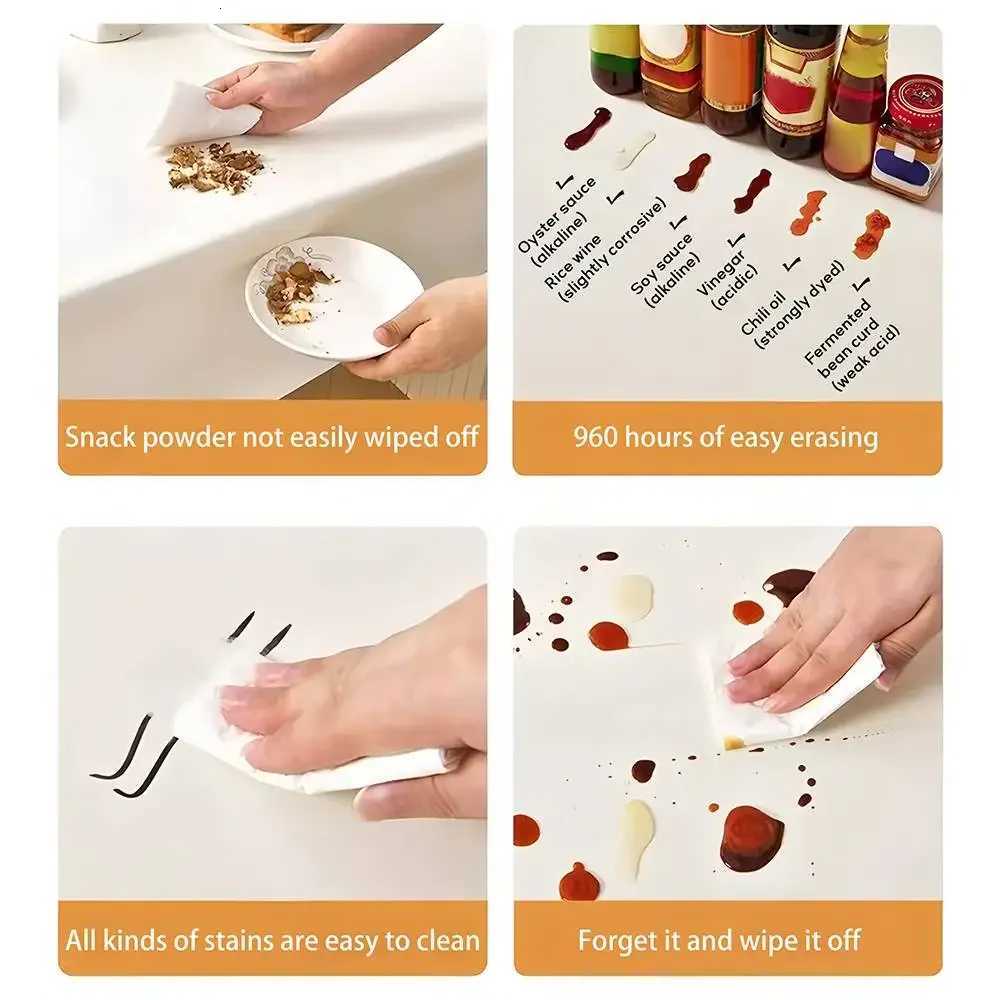 Snack powder not easily wiped off

Oyster sauce (alkaline)
Rice wine (slightly corrosive)
Soy sauce (alkaline)
Vinegar (acidic)
Chili oil (strongly dyed)
Fermented bean curd (weak acid)

960 hours of easy erasing

All kinds of stains are easy to clean

Forget it and wipe it off