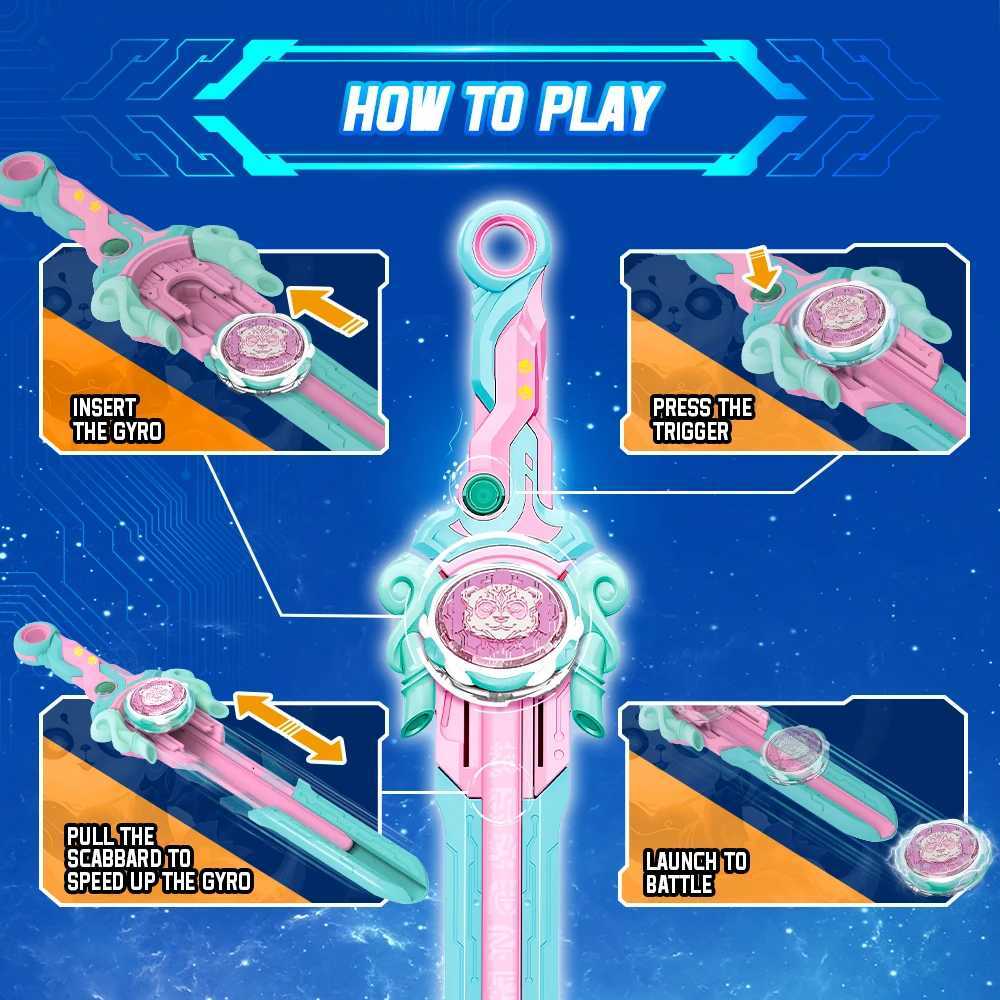 HOW TO PLAY

INSERT THE GYRO

PRESS THE TRIGGER

PULL THE SCABBARD TO SPEED UP THE GYRO

LAUNCH TO BATTLE