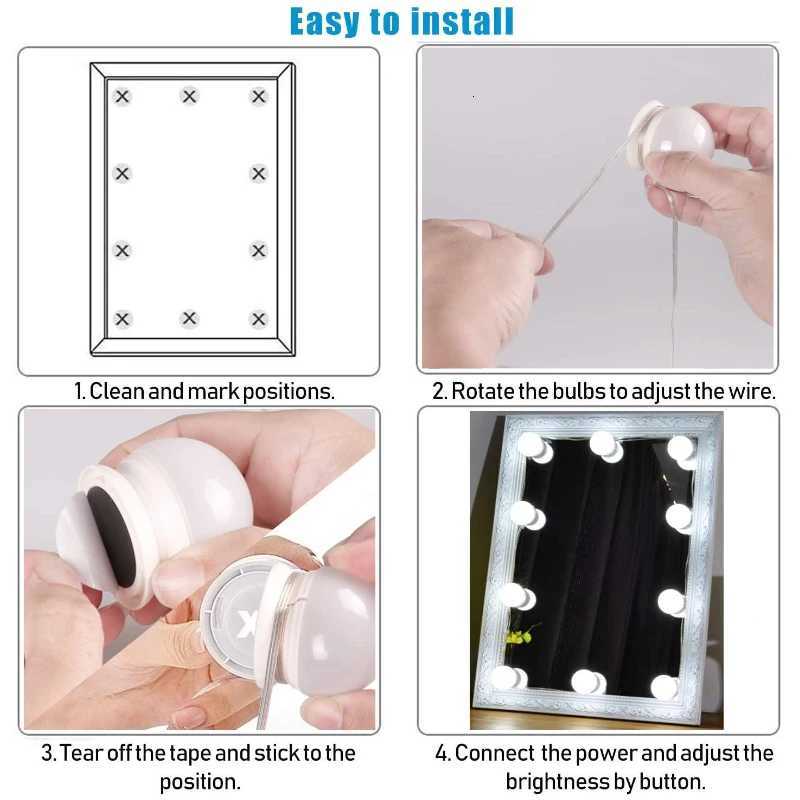 Easy to install

1. Clean and mark positions.

2. Rotate the bulbs to adjust the wire.

3. Tear off the tape and stick to the position.

4. Connect the power and adjust the brightness by button.