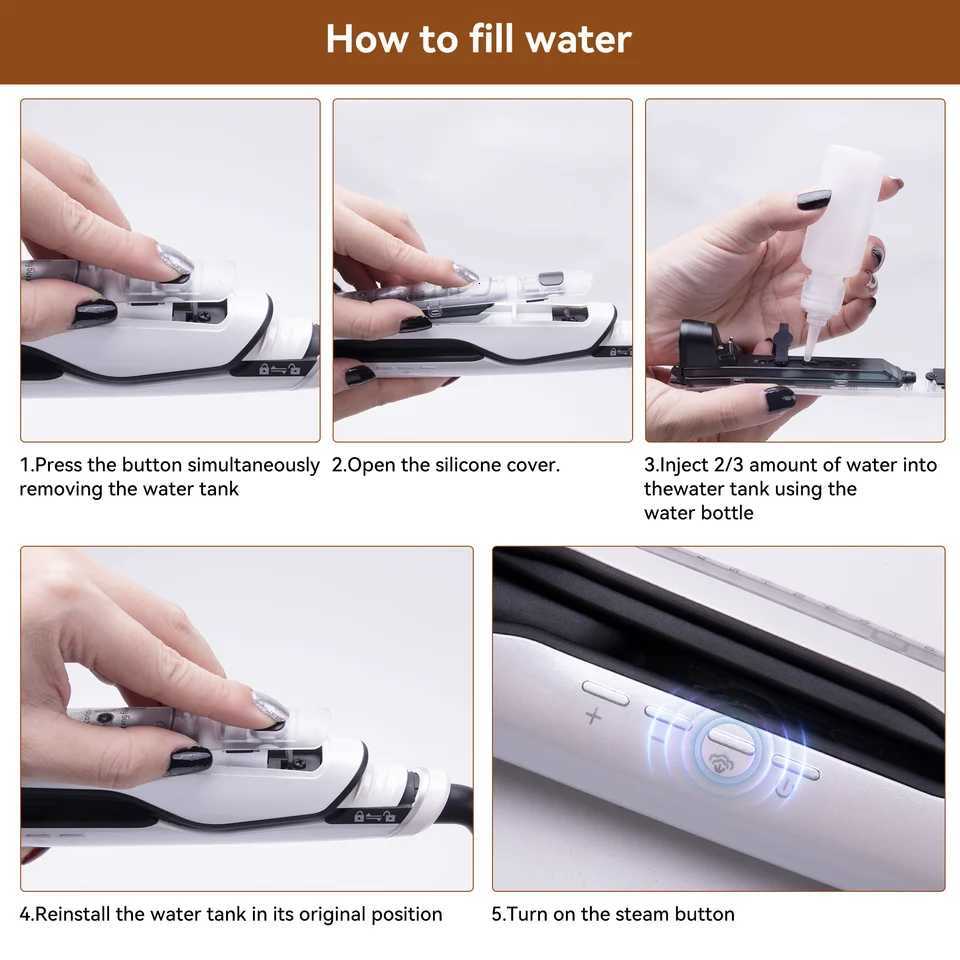 How to fill water

1.Press the button simultaneously removing the water tank

2.Open the silicone cover.

3.Inject 2/3 amount of water into thewater tank using the water bottle

4.Reinstall the water tank in its original position

5.Turn on the steam button