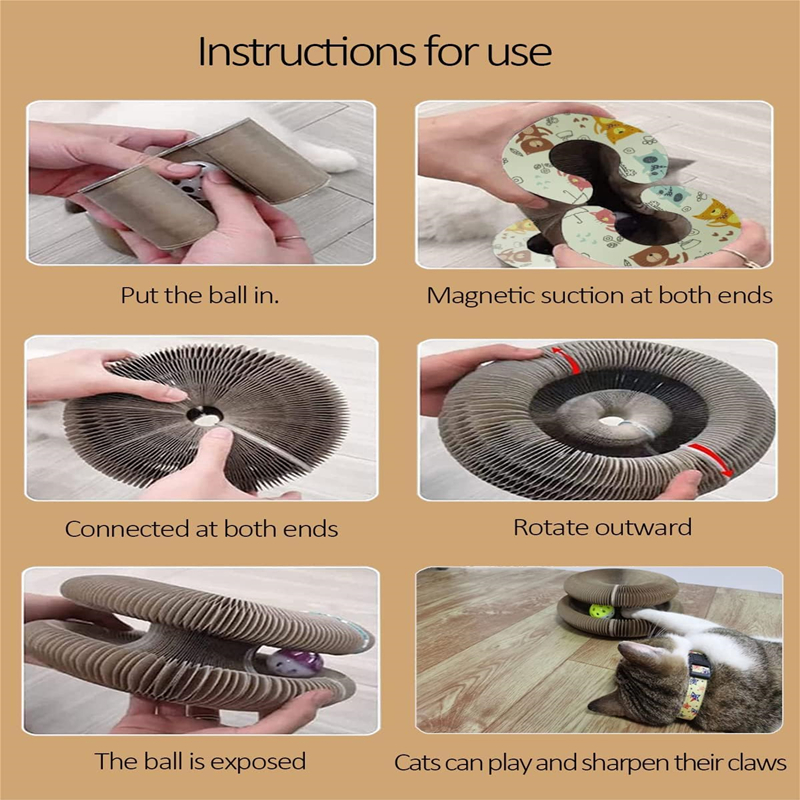 Instructions for use

Put the ball in.

Magnetic suction at both ends

Connected at both ends

Rotate outward

The ball is exposed

Cats can play and sharpen their claws