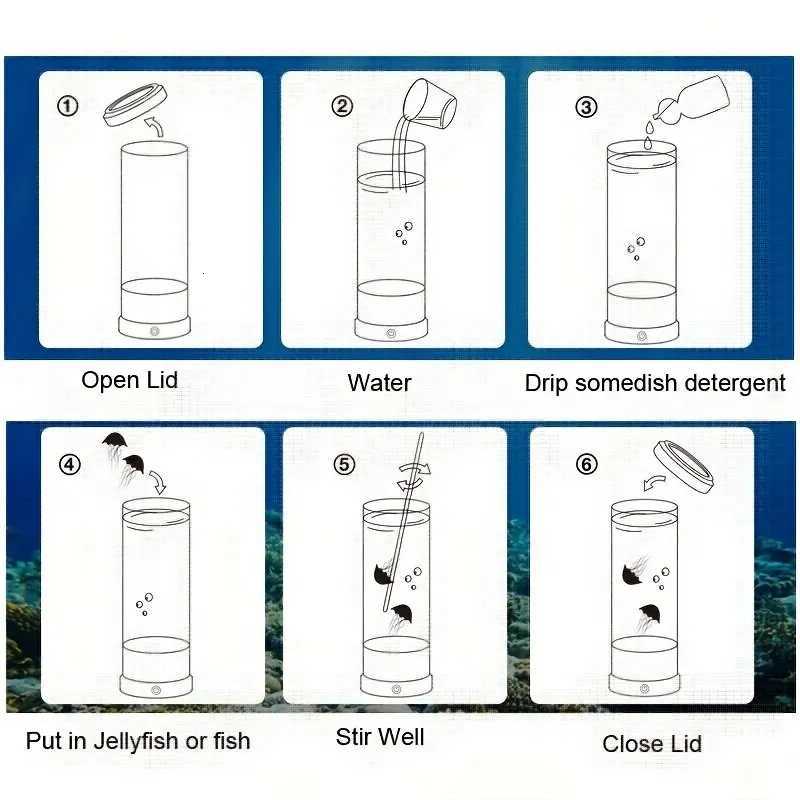 ① Open Lid

② Water

③ Drip somedish detergent

④ Put in Jellyfish or fish

⑤ Stir Well

⑥ Close Lid