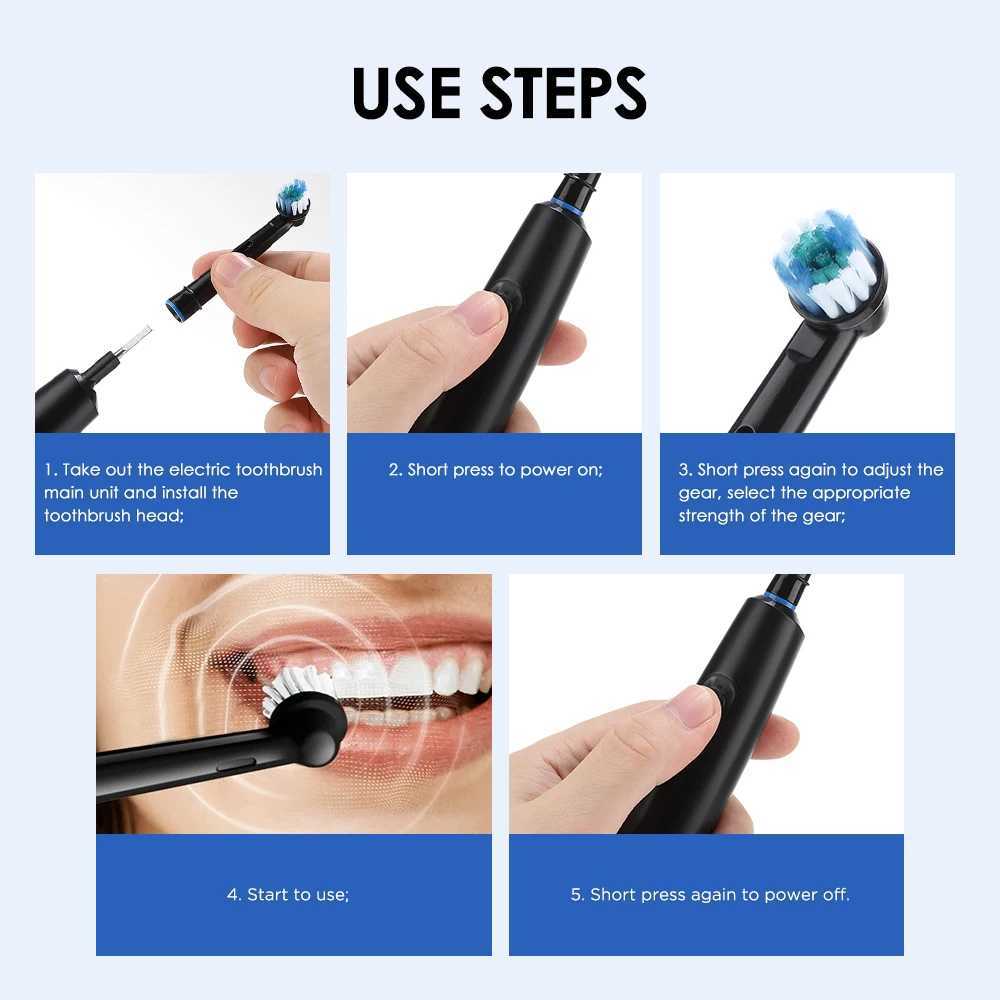 USE STEPS

1. Take out the electric toothbrush main unit and install the toothbrush head;

2. Short press to power on;

3. Short press again to adjust the gear, select the appropriate strength of the gear;

4. Start to use;

5. Short press again to power off.