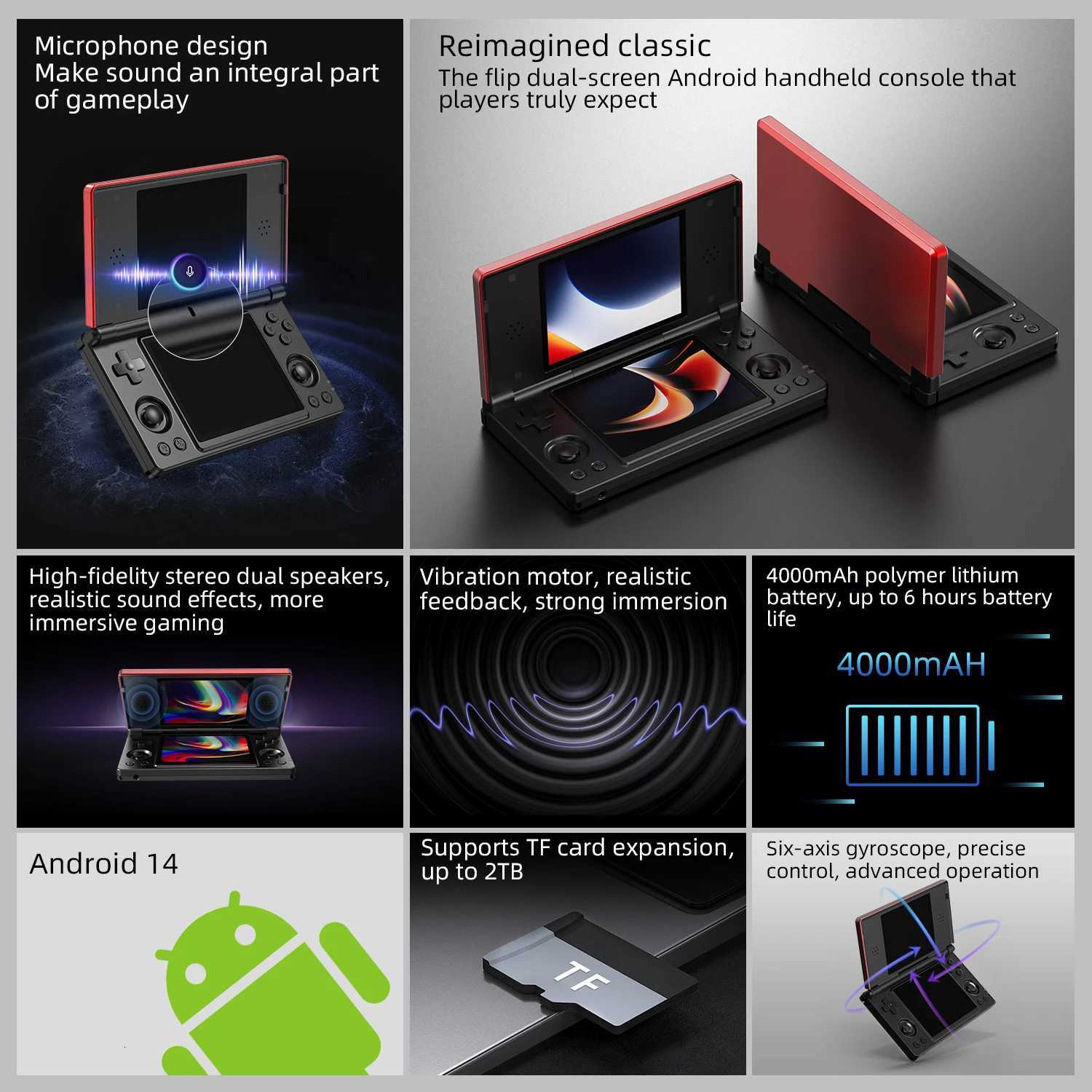 Microphone design
Make sound an integral part of gameplay

Reimagined classic
The flip dual-screen Android handheld console that players truly expect

High-fidelity stereo dual speakers, realistic sound effects, more immersive gaming

Vibration motor, realistic feedback, strong immersion

4000mAh polymer lithium battery, up to 6 hours battery life

4000mAH

Android 14

Supports TF card expansion, up to 2TB

TF

Six-axis gyroscope, precise control, advanced operation