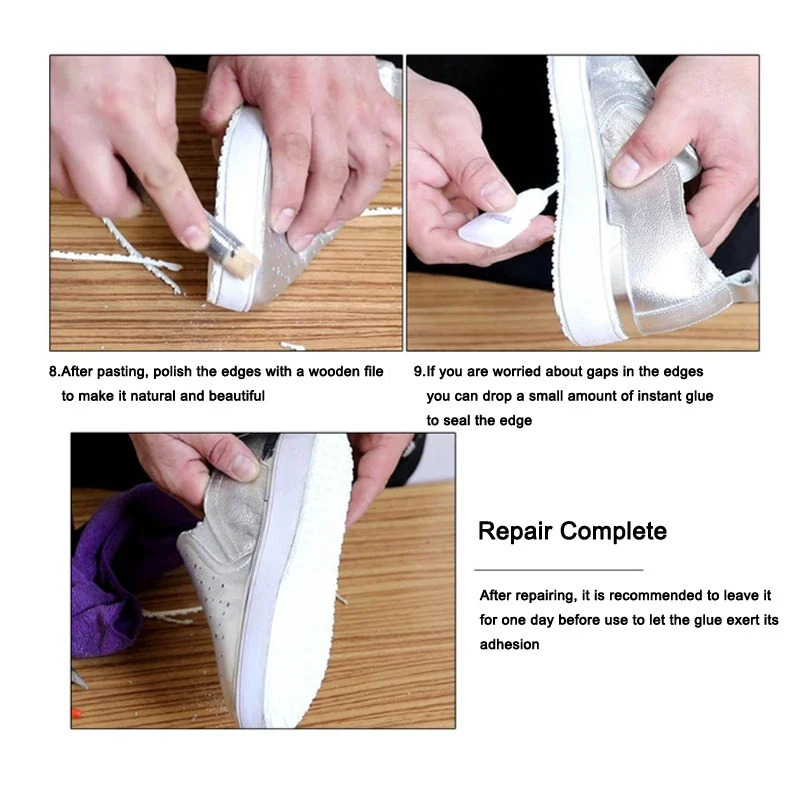 8.After pasting, polish the edges with a wooden file to make it natural and beautiful

9.If you are worried about gaps in the edges you can drop a small amount of instant glue to seal the edge

Repair Complete

After repairing, it is recommended to leave it for one day before use to let the glue exert its adhesion