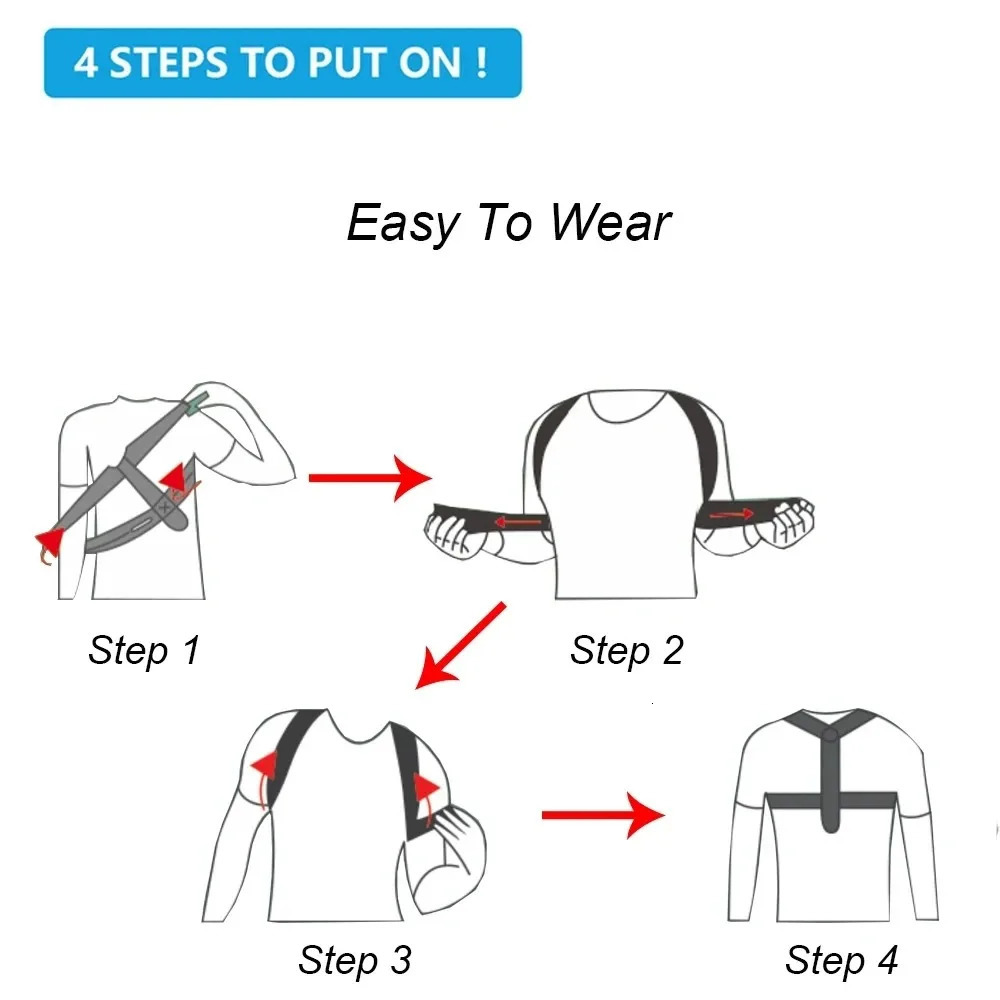 4 STEPS TO PUT ON !

Easy To Wear

Step 1

Step 2

Step 3

Step 4