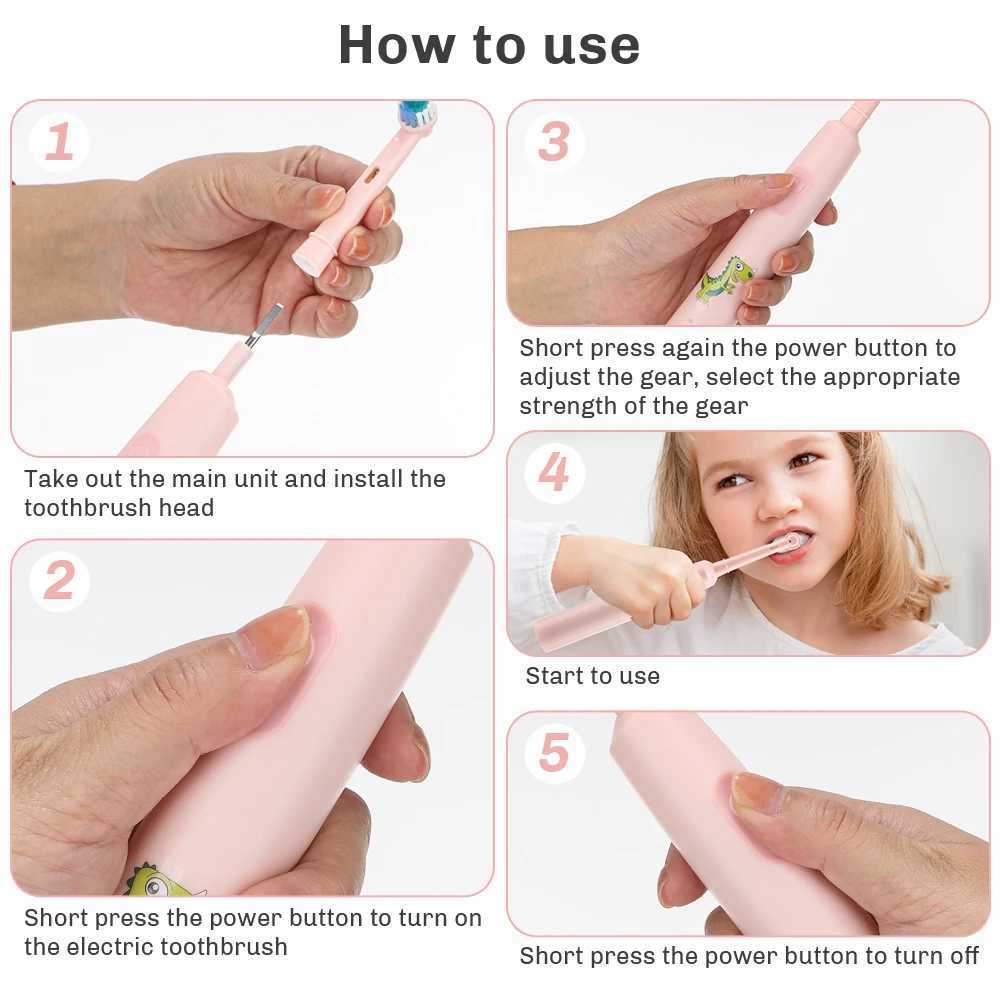 How to use

1

Take out the main unit and install the toothbrush head

2

Short press the power button to turn on the electric toothbrush

3

Short press again the power button to adjust the gear, select the appropriate strength of the gear

4

Start to use

5

Short press the power button to turn off