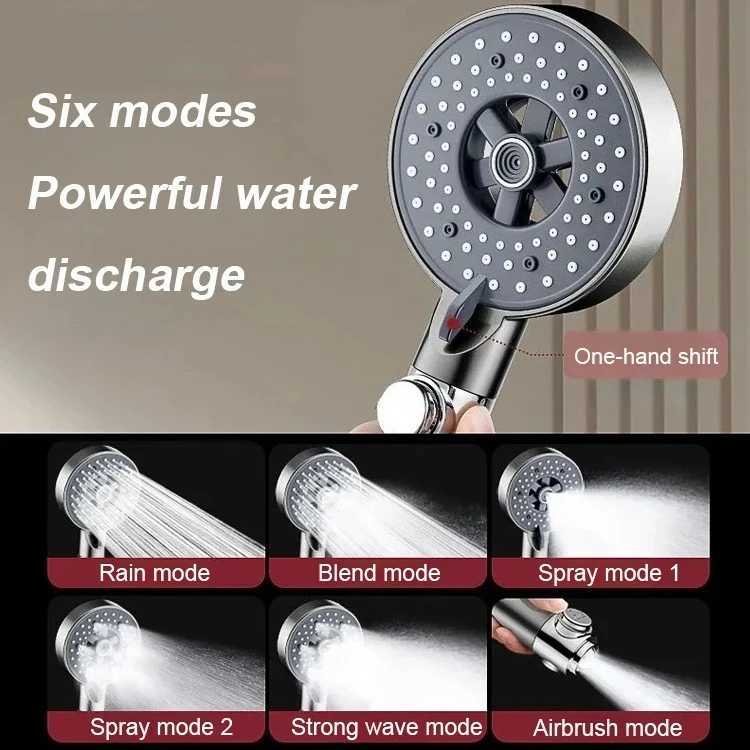 Six modes
Powerful water
discharge

One-hand shift

Rain mode
Blend mode
Spray mode 1
Spray mode 2
Strong wave mode
Airbrush mode