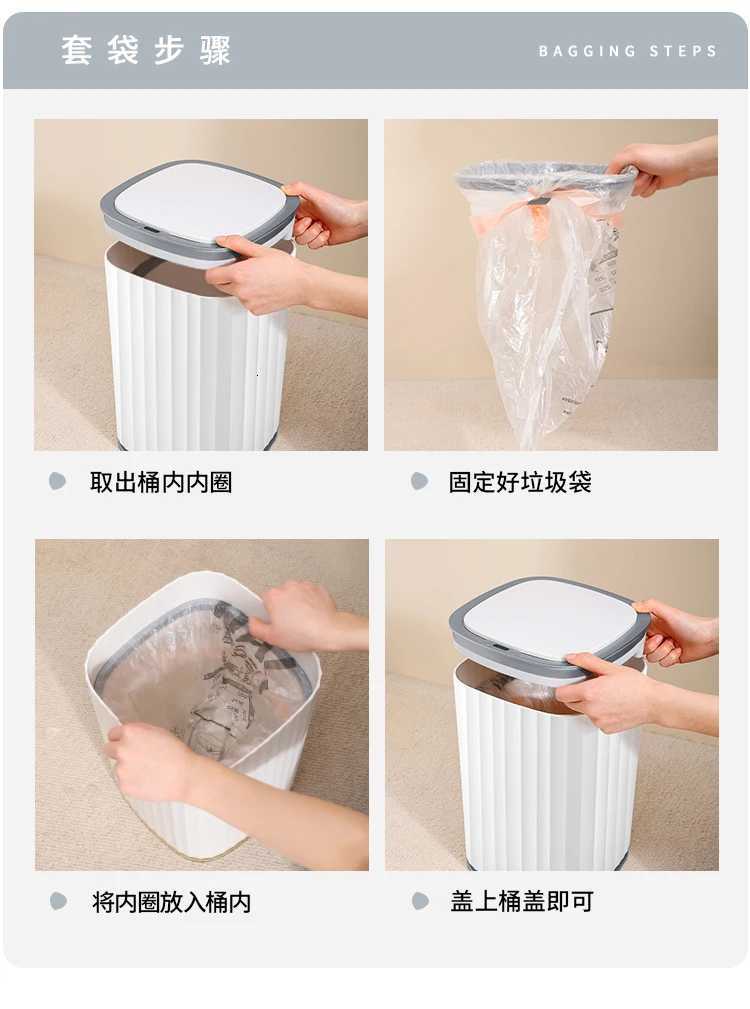 套袋步骤

BAGGING STEPS

取出桶内内圈

固定好垃圾袋

将内圈放入桶内

盖上桶盖即可