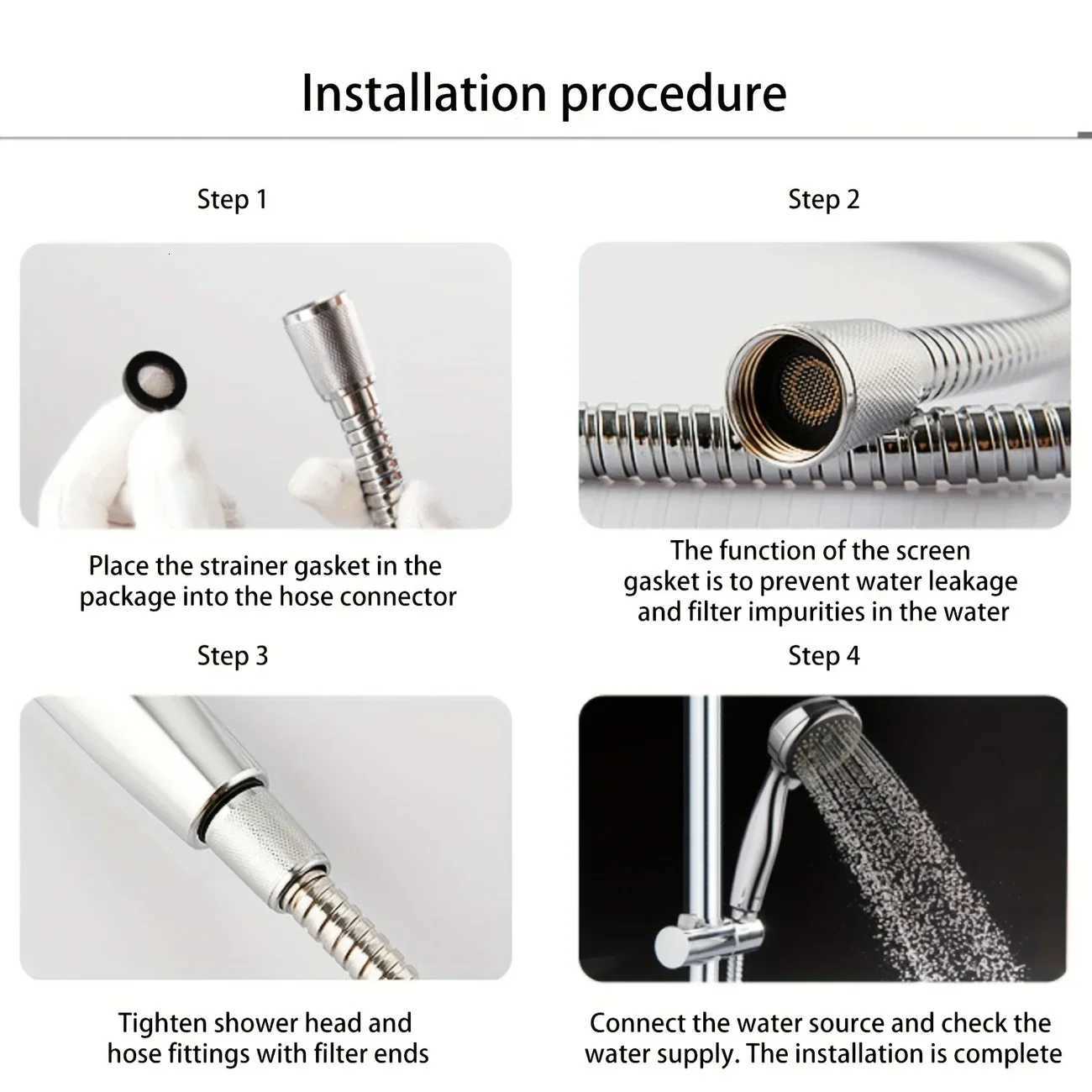 Installation procedure

Step 1

Place the strainer gasket in the package into the hose connector

Step 2

The function of the screen gasket is to prevent water leakage and filter impurities in the water

Step 3

Tighten shower head and hose fittings with filter ends

Step 4

Connect the water source and check the water supply. The installation is complete