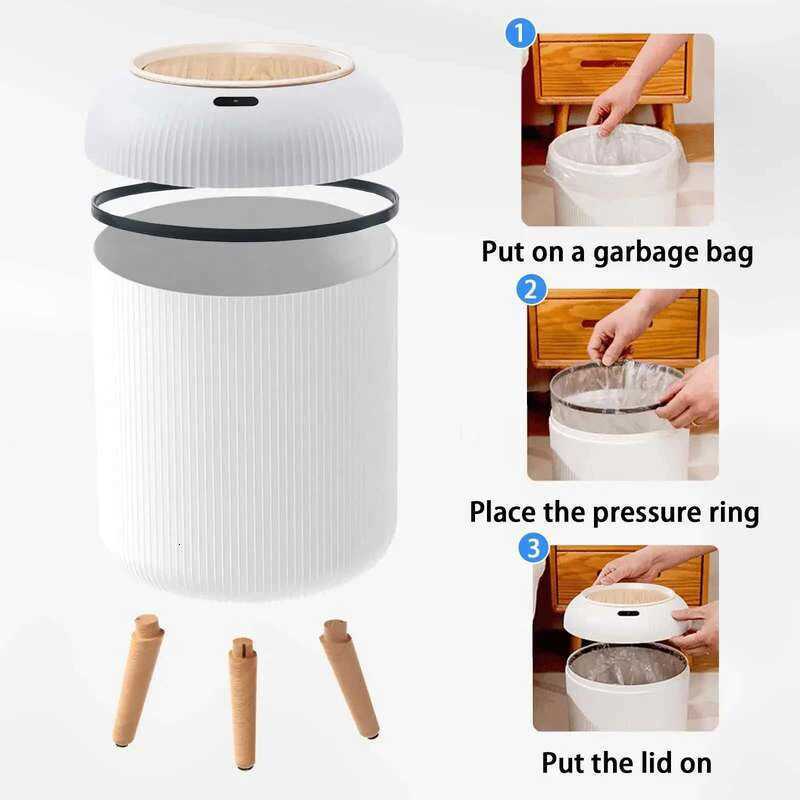 1

Put on a garbage bag

2

Place the pressure ring

3

Put the lid on