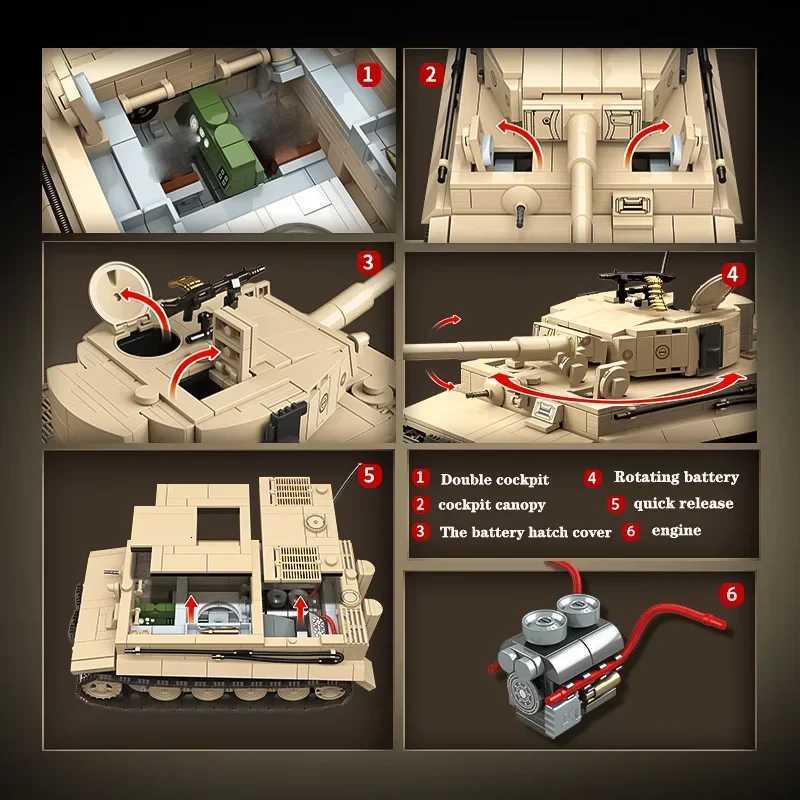 1

2

3

4

5

1 Double cockpit
2 cockpit canopy
3 The battery hatch cover

4 Rotating battery
5 quick release
6 engine

6