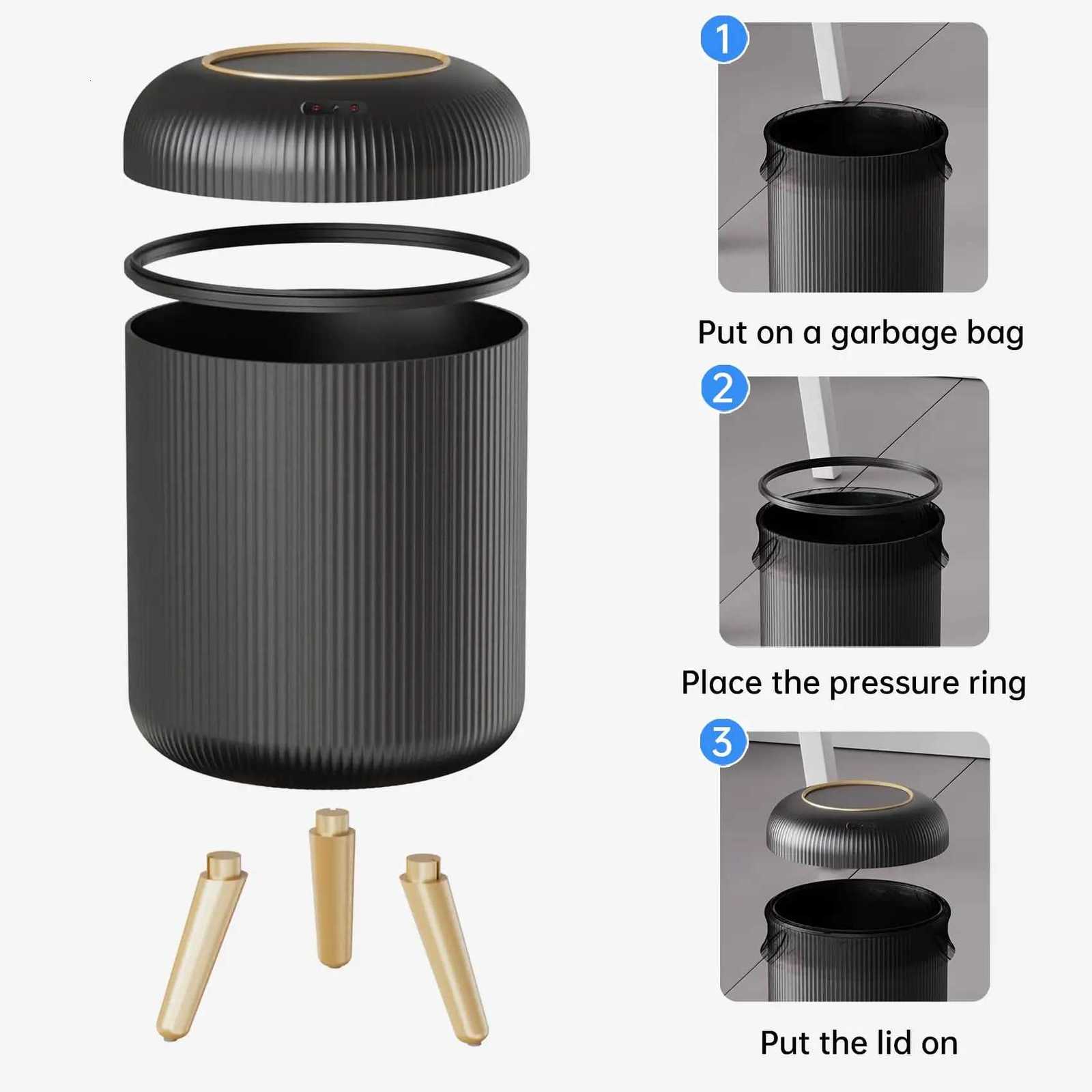 1

Put on a garbage bag

2

Place the pressure ring

3

Put the lid on