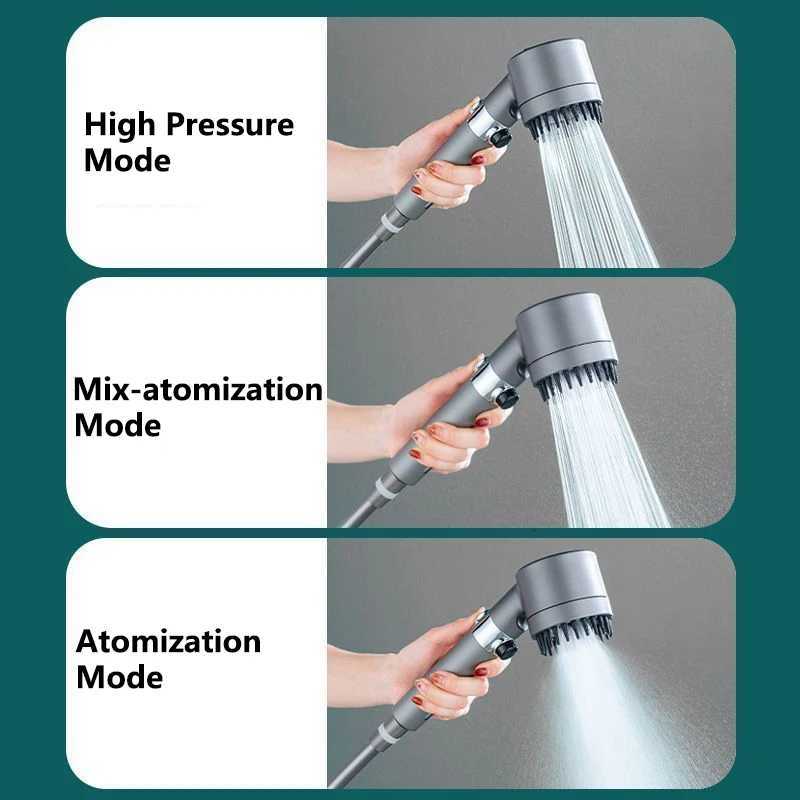 High Pressure Mode

Mix-atomization Mode

Atomization Mode