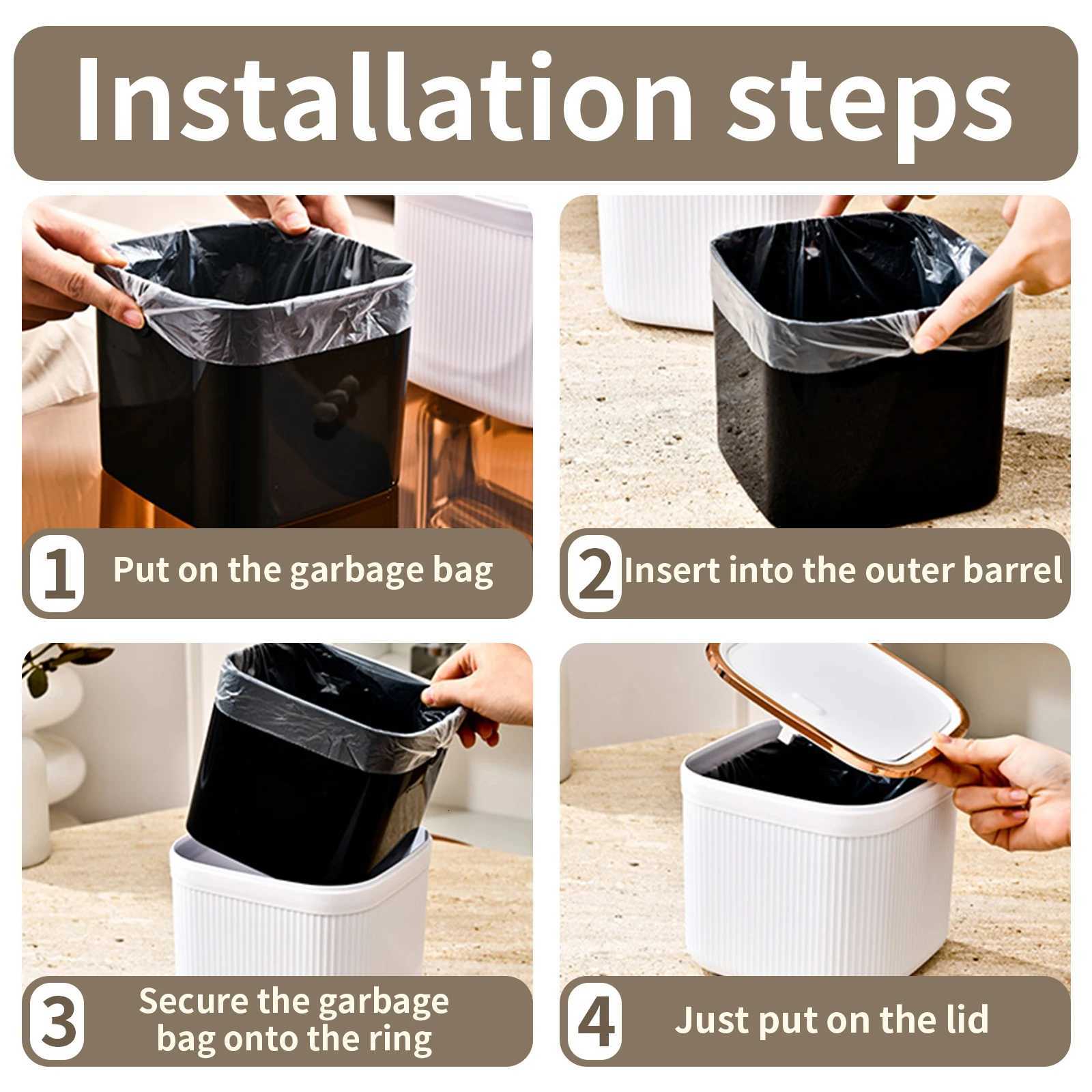 Installation steps

1 Put on the garbage bag

2 Insert into the outer barrel

3 Secure the garbage bag onto the ring

4 Just put on the lid