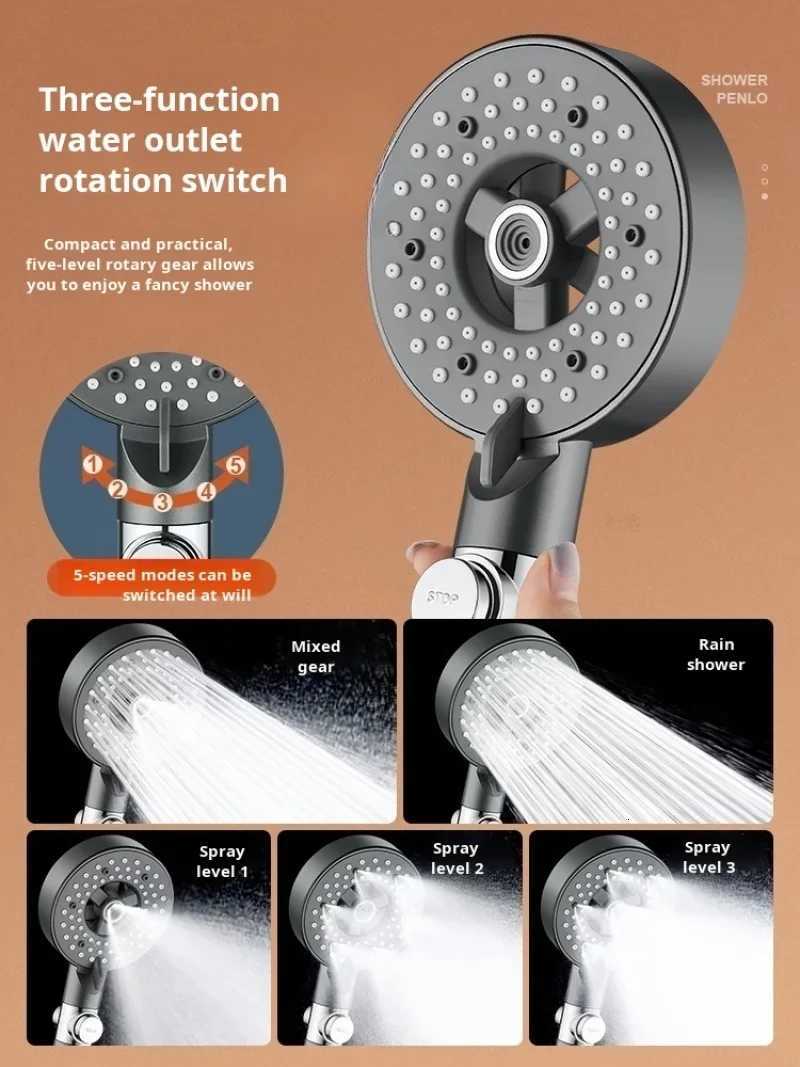 Three-function water outlet rotation switch

SHOWER PENLO

Compact and practical, five-level rotary gear allows you to enjoy a fancy shower

1 2 3 4 5

5-speed modes can be switched at will

STOP

Mixed gear

Rain shower

Spray level 1

Spray level 2

Spray level 3