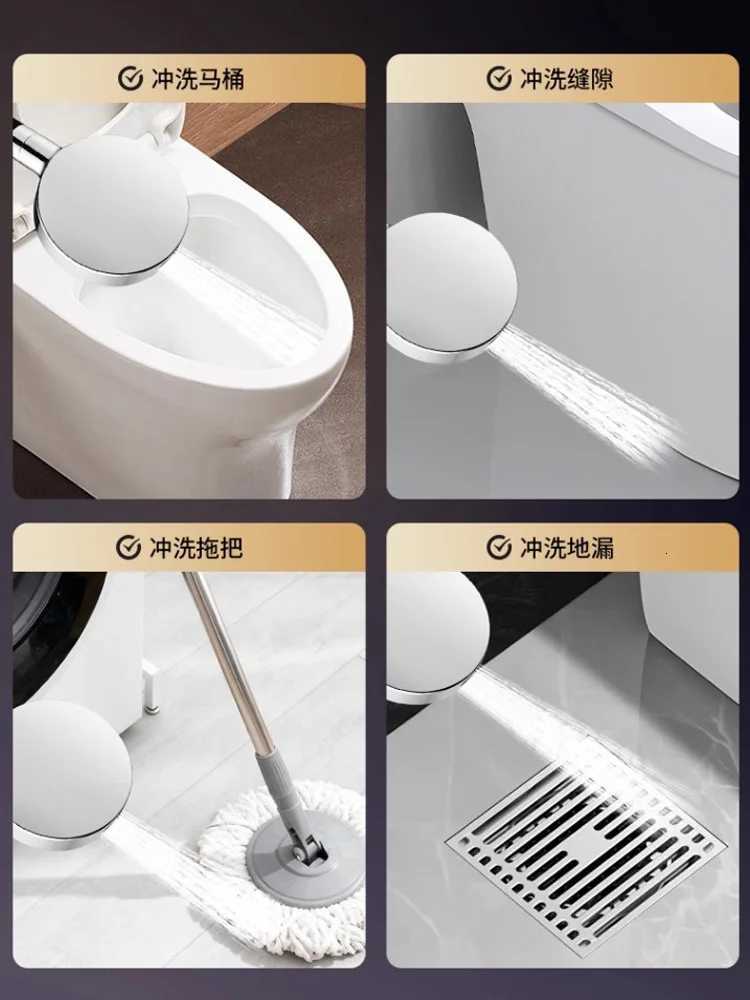 冲洗马桶

冲洗缝隙

冲洗拖把

冲洗地漏