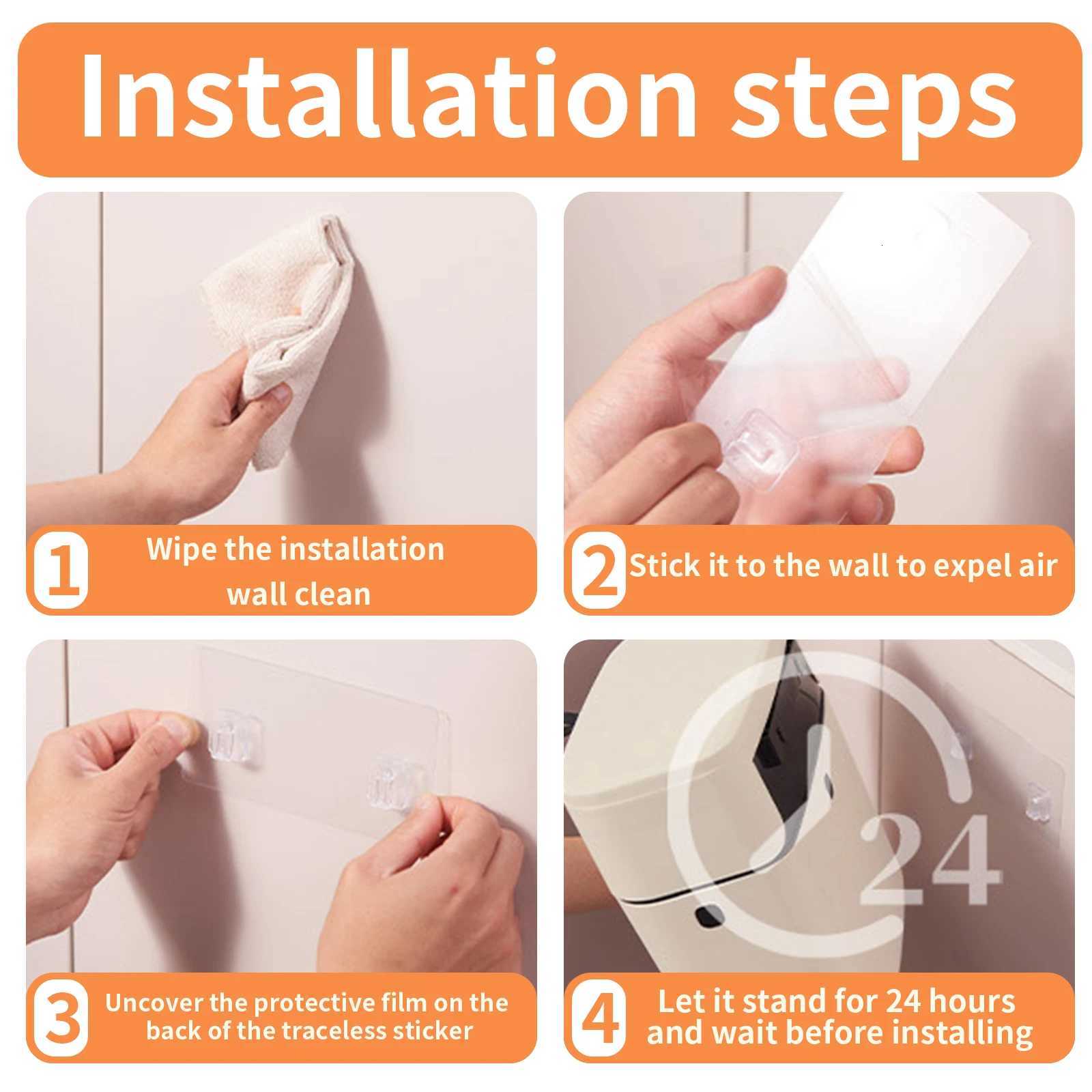 Installation steps

1 Wipe the installation wall clean

2 Stick it to the wall to expel air

3 Uncover the protective film on the back of the traceless sticker

24

4 Let it stand for 24 hours and wait before installing