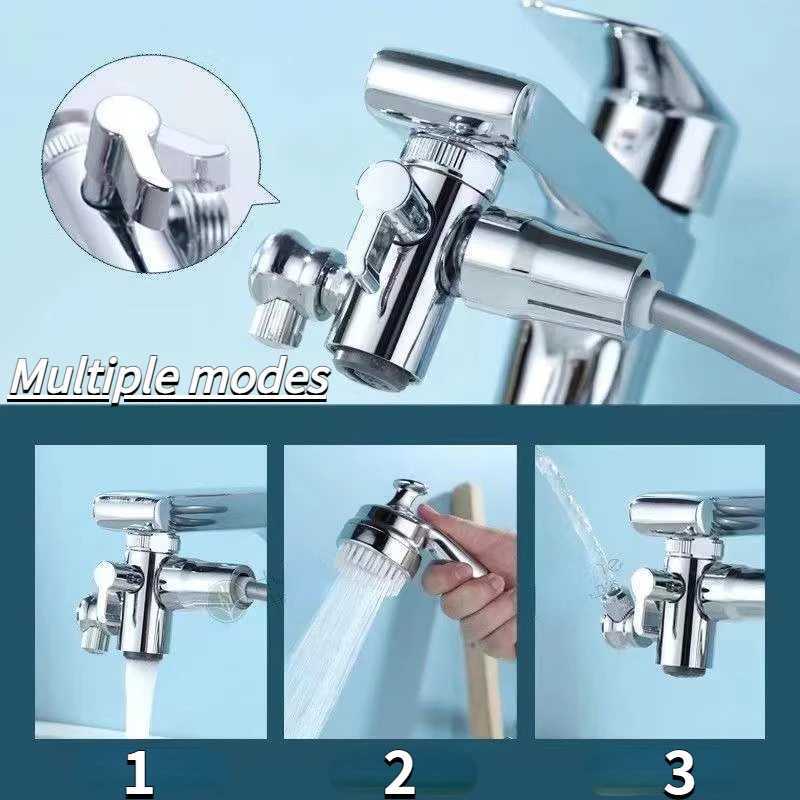 Multiple modes

1

2

3