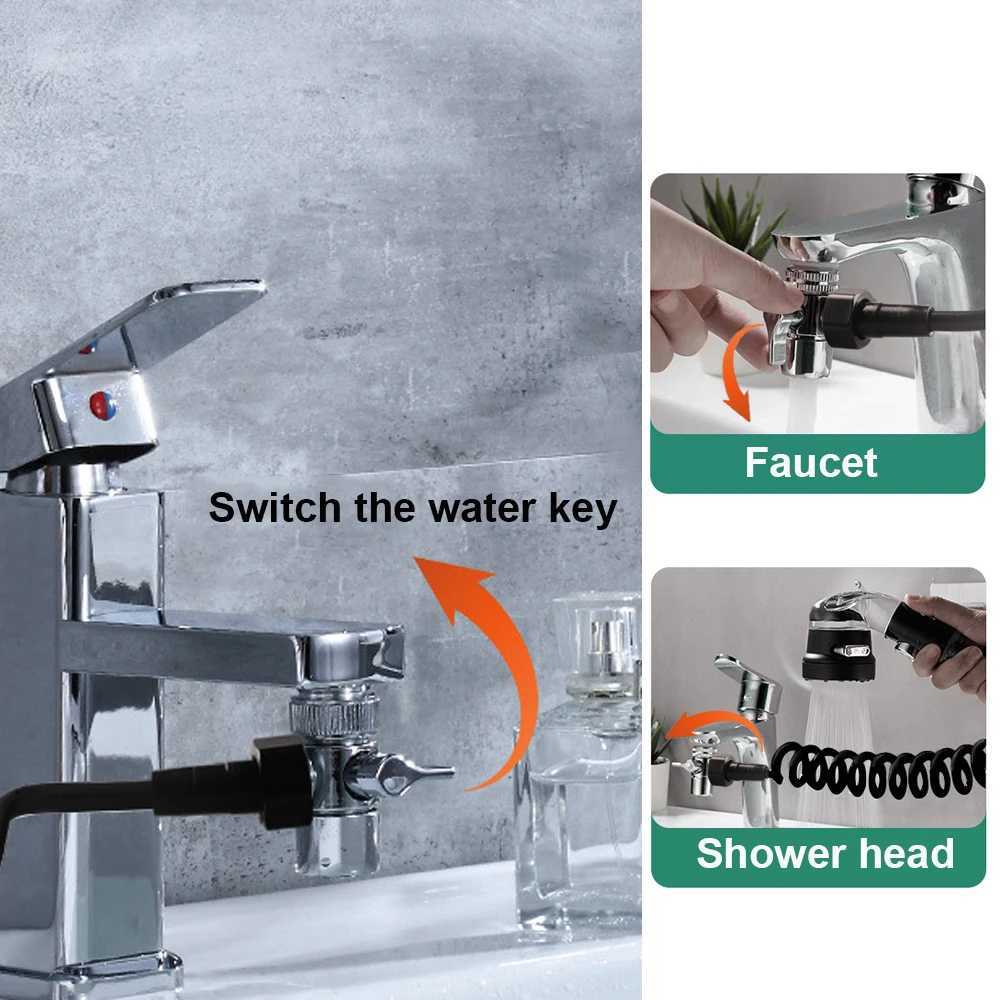 Switch the water key

Faucet

Shower head