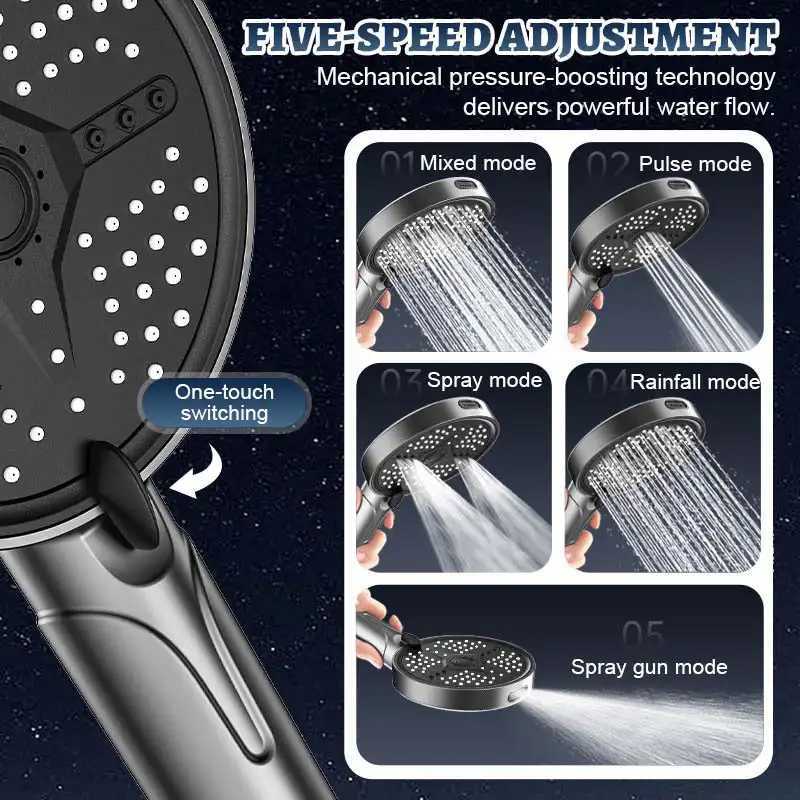 FIVE-SPEED ADJUSTMENT

Mechanical pressure-boosting technology delivers powerful water flow.

One-touch switching

01 Mixed mode

02 Pulse mode

03 Spray mode

04 Rainfall mode

05 Spray gun mode