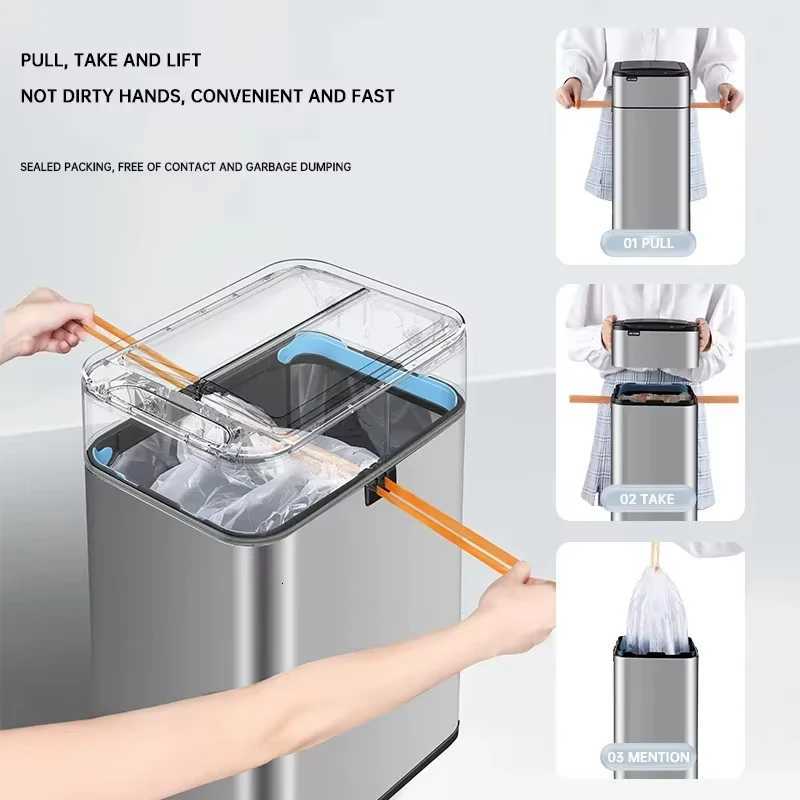 PULL, TAKE AND LIFT
NOT DIRTY HANDS, CONVENIENT AND FAST

SEALED PACKING, FREE OF CONTACT AND GARBAGE DUMPING

01 PULL

02 TAKE

03 MENTION