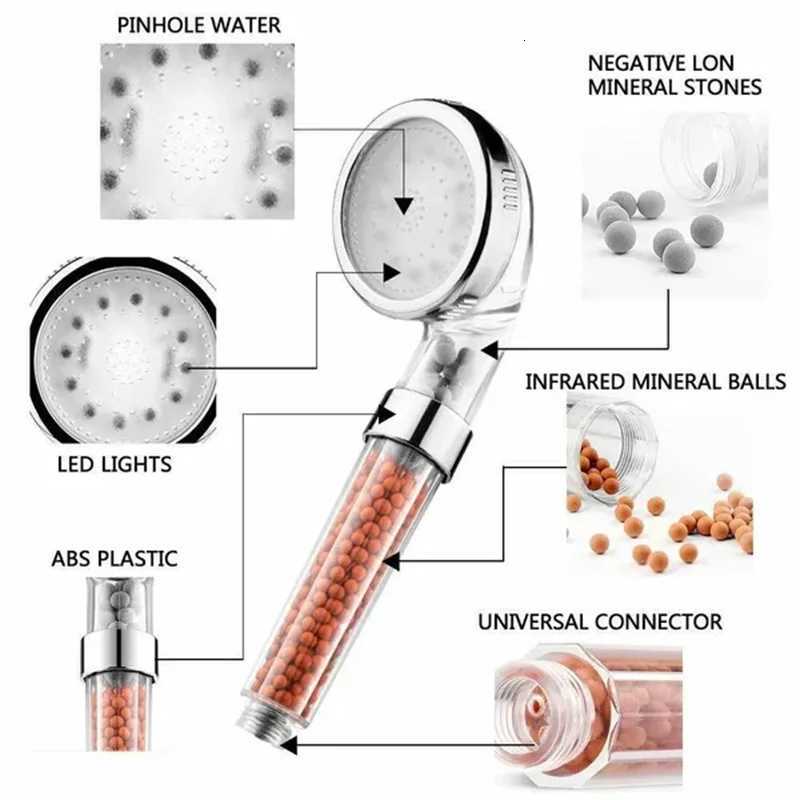 PINHOLE WATER

NEGATIVE LON MINERAL STONES

LED LIGHTS

INFRARED MINERAL BALLS

ABS PLASTIC

UNIVERSAL CONNECTOR