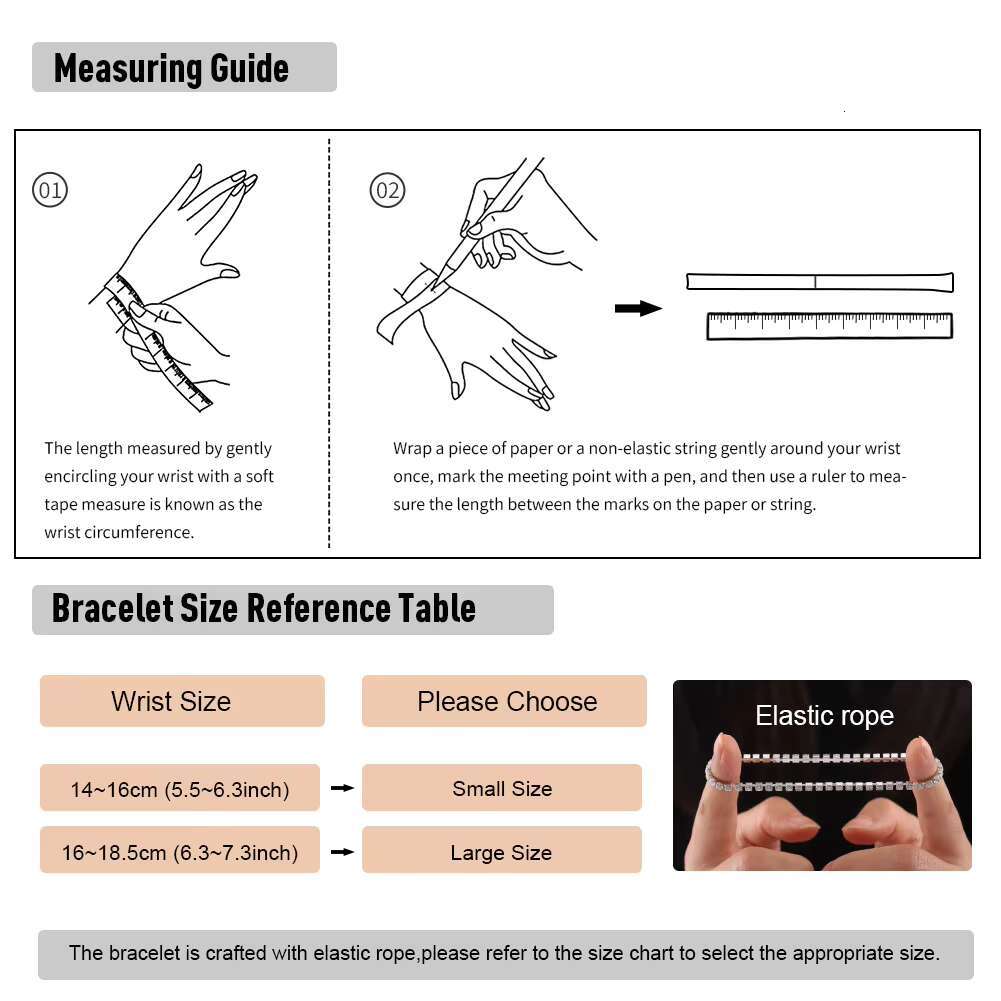 Measuring Guide

01

The length measured by gently encircling your wrist with a soft tape measure is known as the wrist circumference.

02

Wrap a piece of paper or a non-elastic string gently around your wrist once, mark the meeting point with a pen, and then use a ruler to measure the length between the marks on the paper or string.

Bracelet Size Reference Table

| Wrist Size | Please Choose |
|---|---|
| 14~16cm (5.5~6.3inch) | Small Size |
| 16~18.5cm (6.3~7.3inch) | Large Size |

Elastic rope

The bracelet is crafted with elastic rope,please refer to the size chart to select the appropriate size.