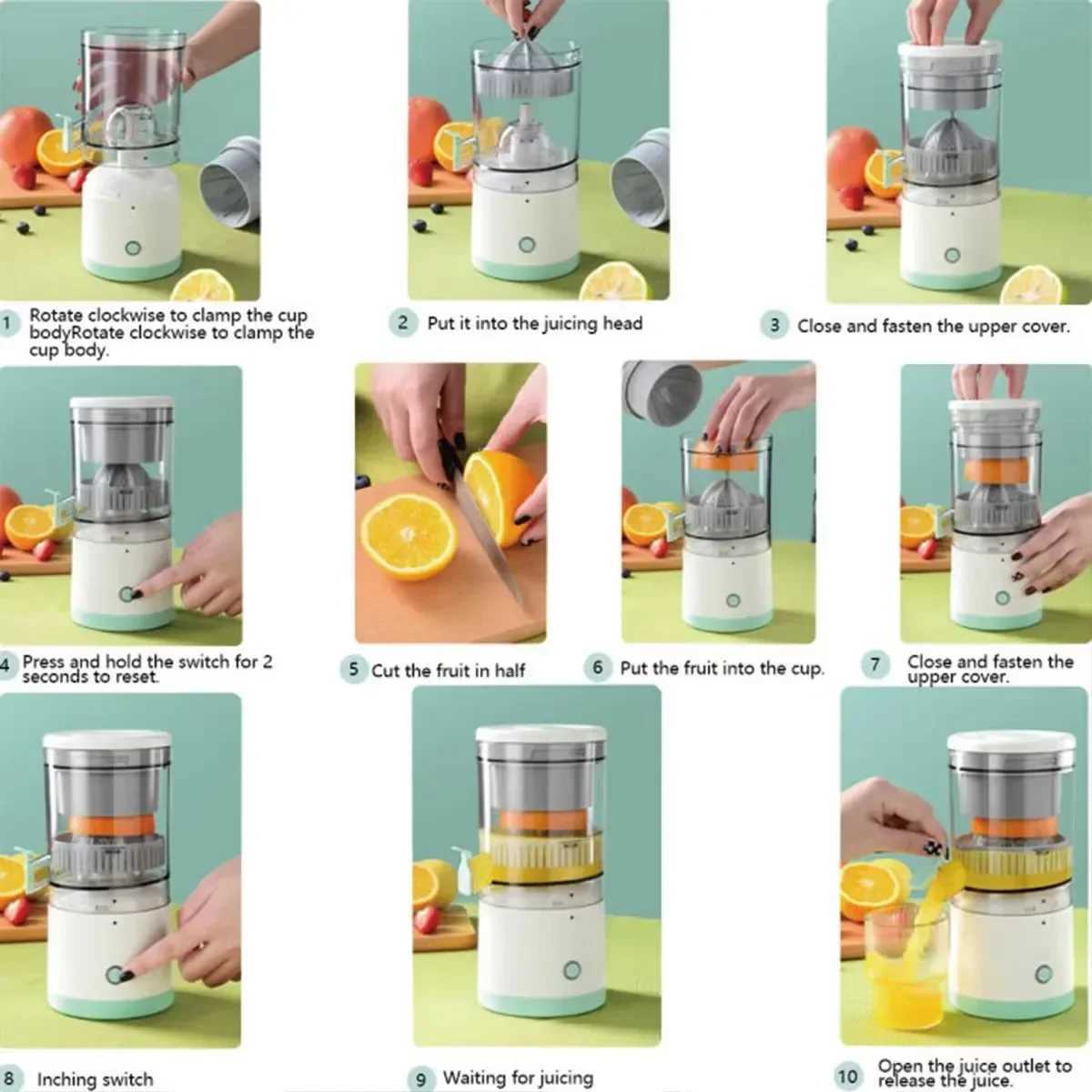 1 Rotate clockwise to clamp the cup bodyRotate clockwise to clamp the cup body.

2 Put it into the juicing head

3 Close and fasten the upper cover.

4 Press and hold the switch for 2 seconds to reset.

5 Cut the fruit in half

6 Put the fruit into the cup.

7 Close and fasten the upper cover.

8 Inching switch

9 Waiting for juicing

10 Open the juice outlet to release the juice.