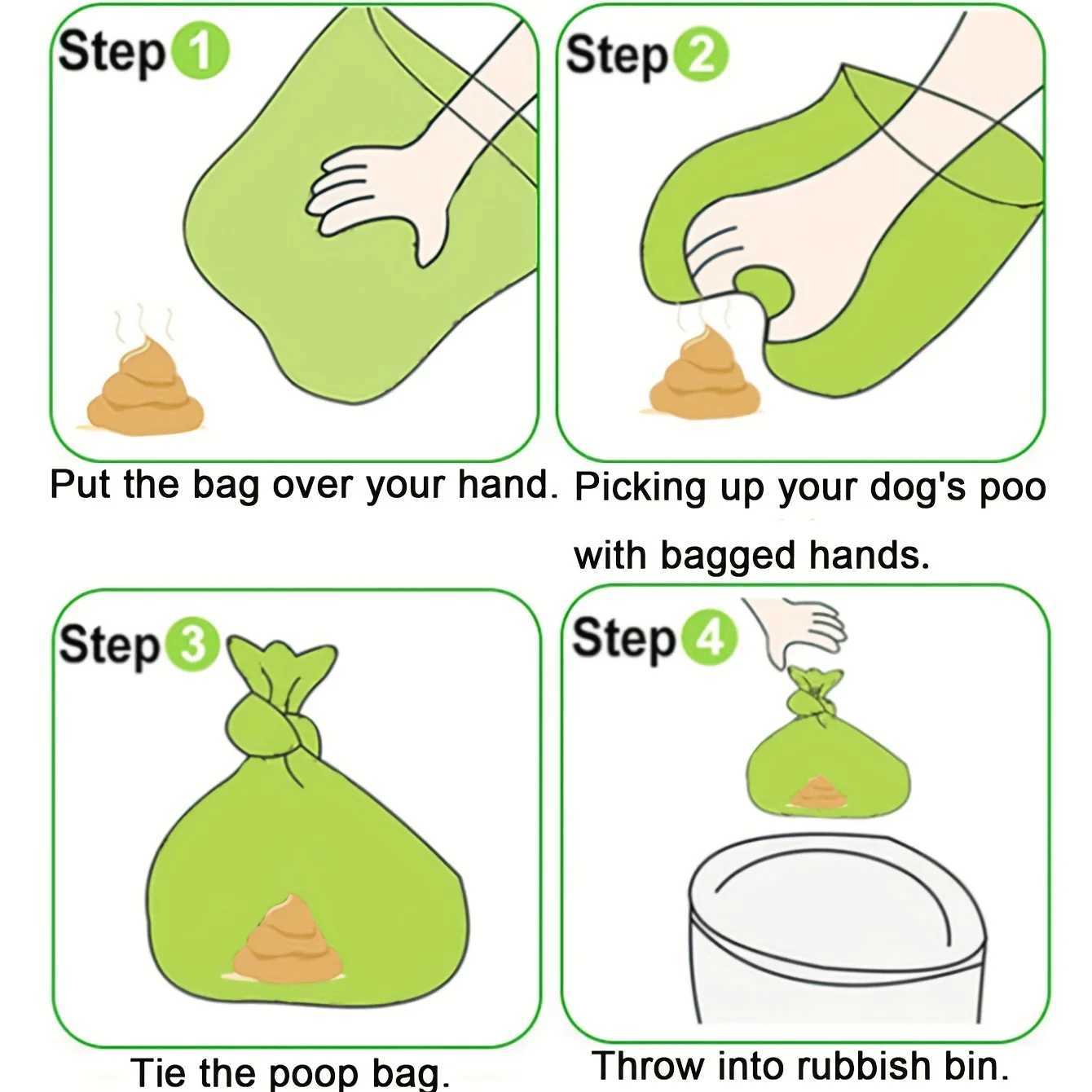 Step 1

Put the bag over your hand.

Step 2

Picking up your dog's poo with bagged hands.

Step 3

Tie the poop bag.

Step 4

Throw into rubbish bin.