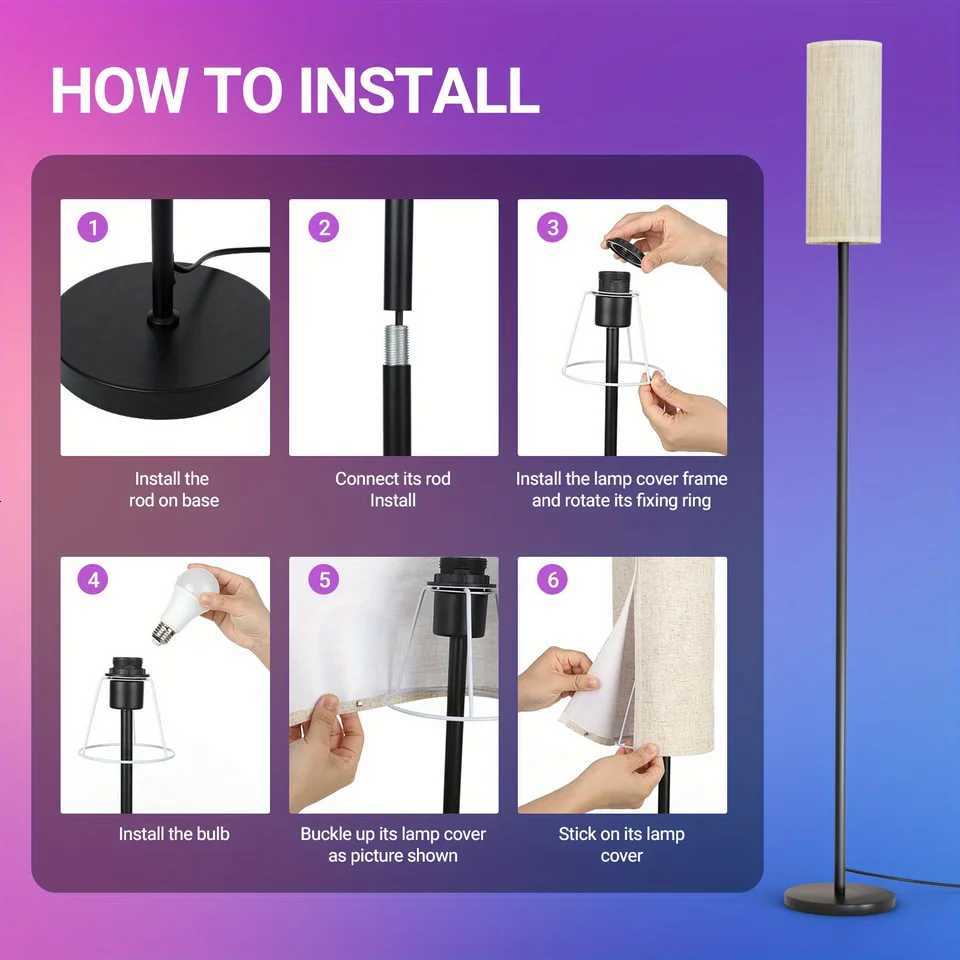 HOW TO INSTALL

1

Install the rod on base

2

Connect its rod Install

3

Install the lamp cover frame and rotate its fixing ring

4

Install the bulb

5

Buckle up its lamp cover as picture shown

6

Stick on its lamp cover