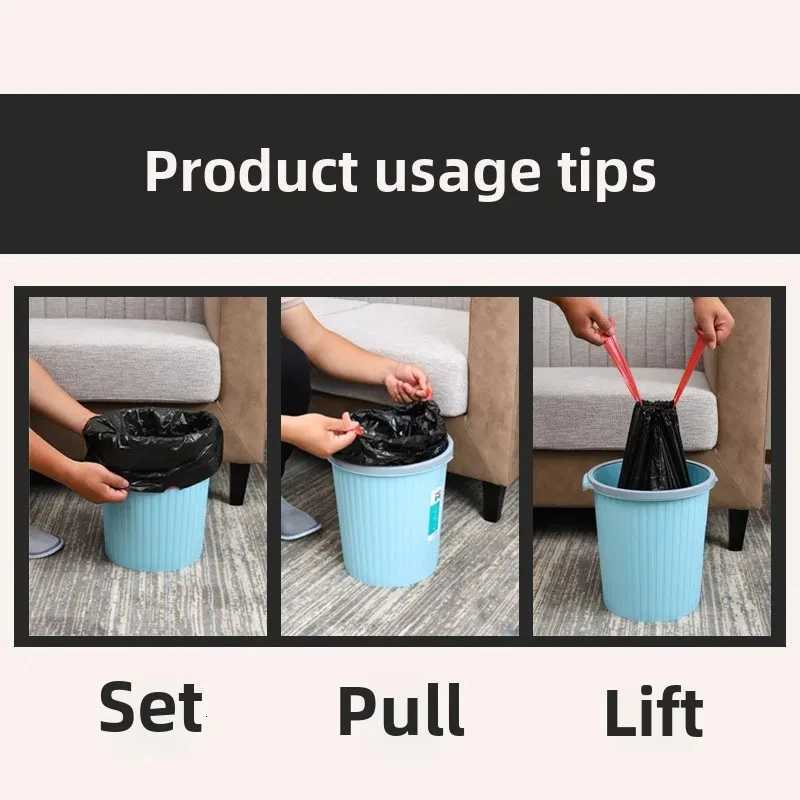 Product usage tips

Set

Pull

Lift