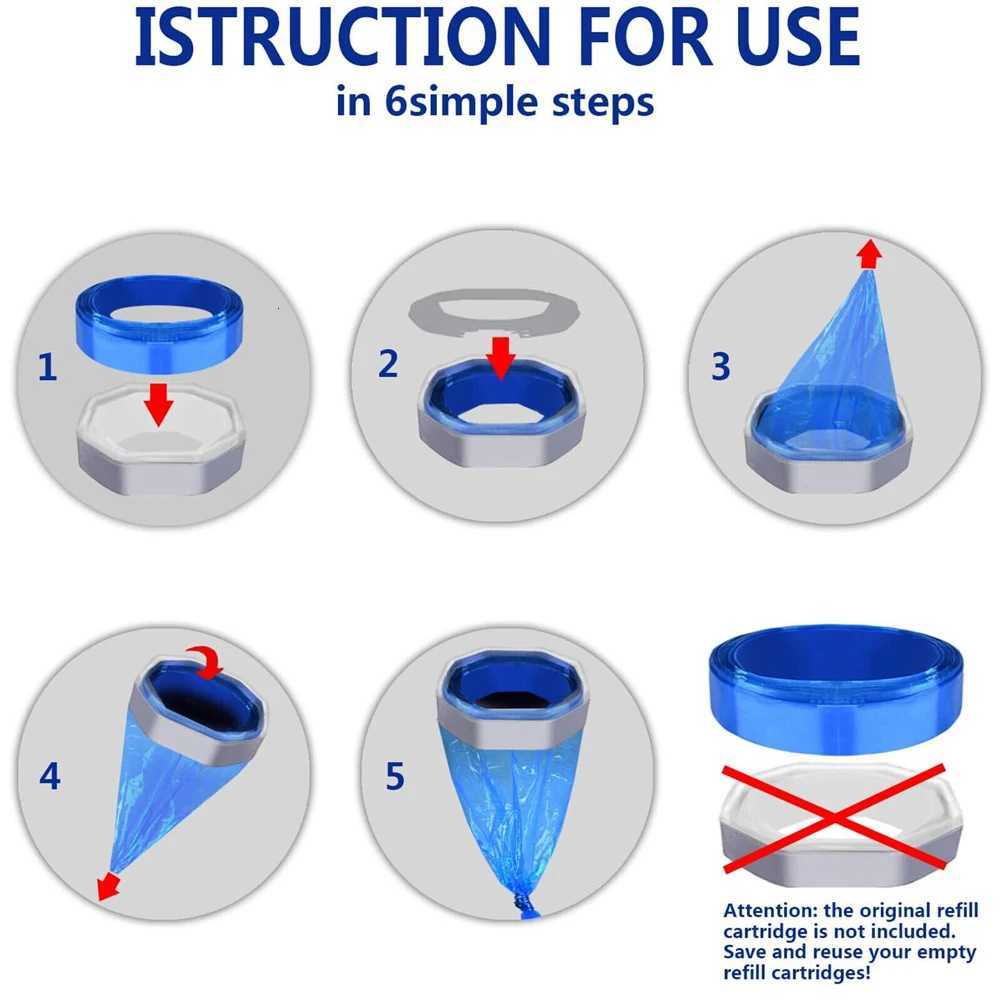 ISTRUCTION FOR USE
in 6simple steps

1

2

3

4

5

Attention: the original refill cartridge is not included. Save and reuse your empty refill cartridges!