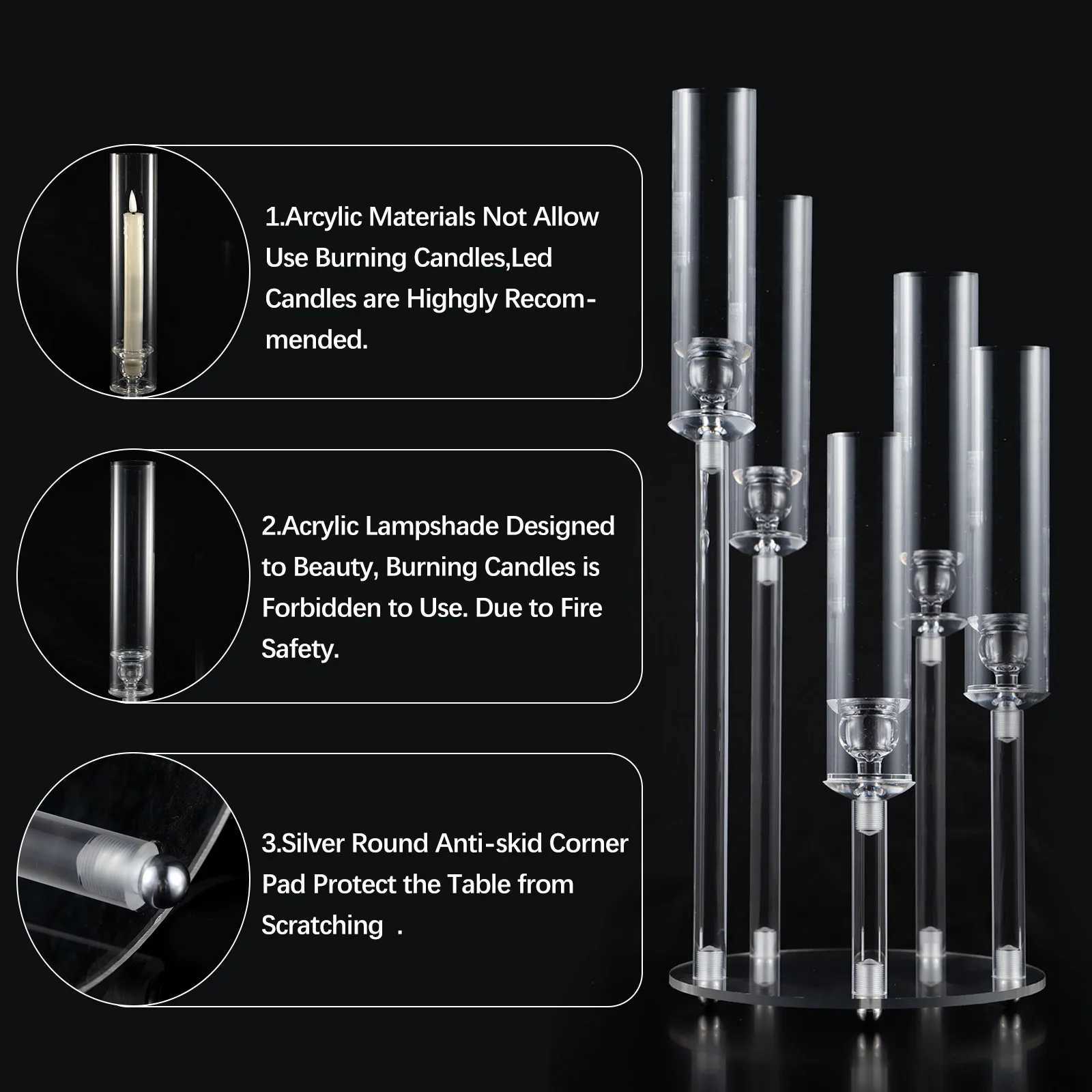 1.Arcylic Materials Not Allow Use Burning Candles,Led Candles are Highgly Recommended.

2.Acrylic Lampshade Designed to Beauty, Burning Candles is Forbidden to Use. Due to Fire Safety.

3.Silver Round Anti-skid Corner Pad Protect the Table from Scratching .