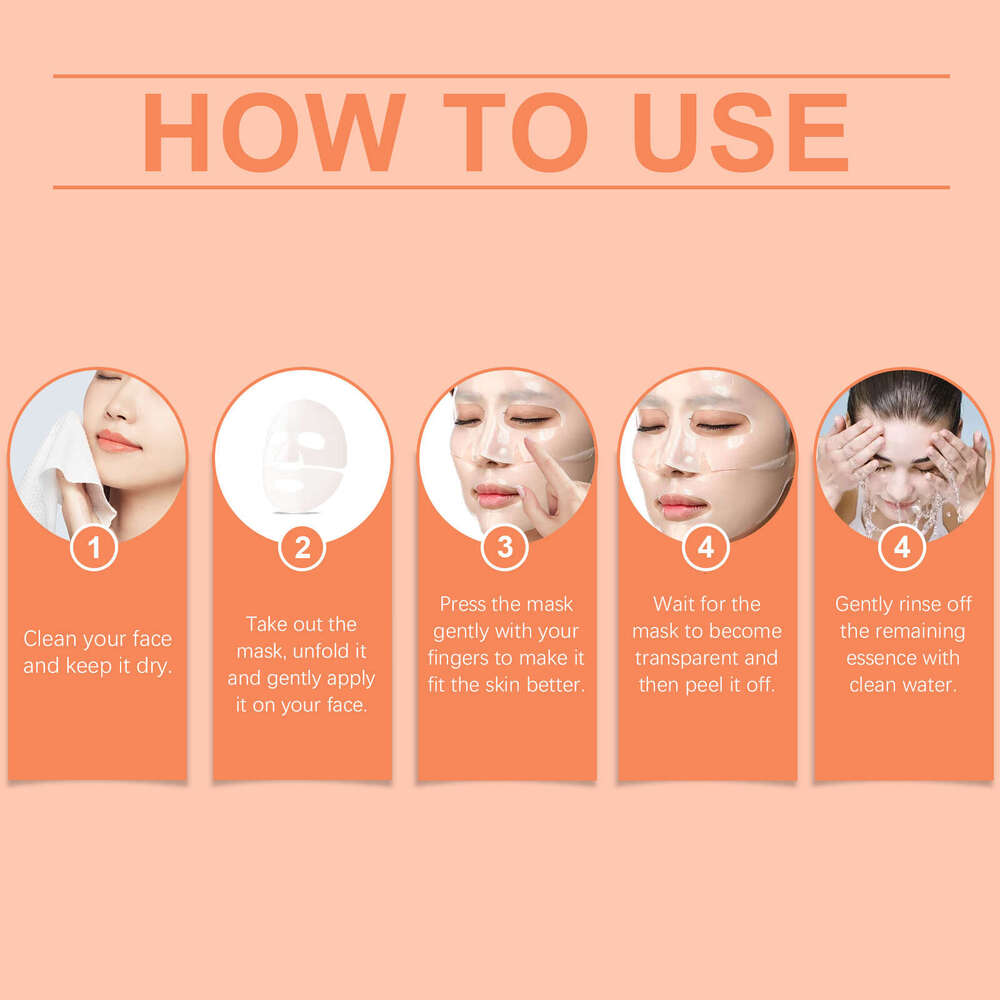 HOW TO USE

1

Clean your face and keep it dry.

2

Take out the mask, unfold it and gently apply it on your face.

3

Press the mask gently with your fingers to make it fit the skin better.

4

Wait for the mask to become transparent and then peel it off.

4

Gently rinse off the remaining essence with clean water.