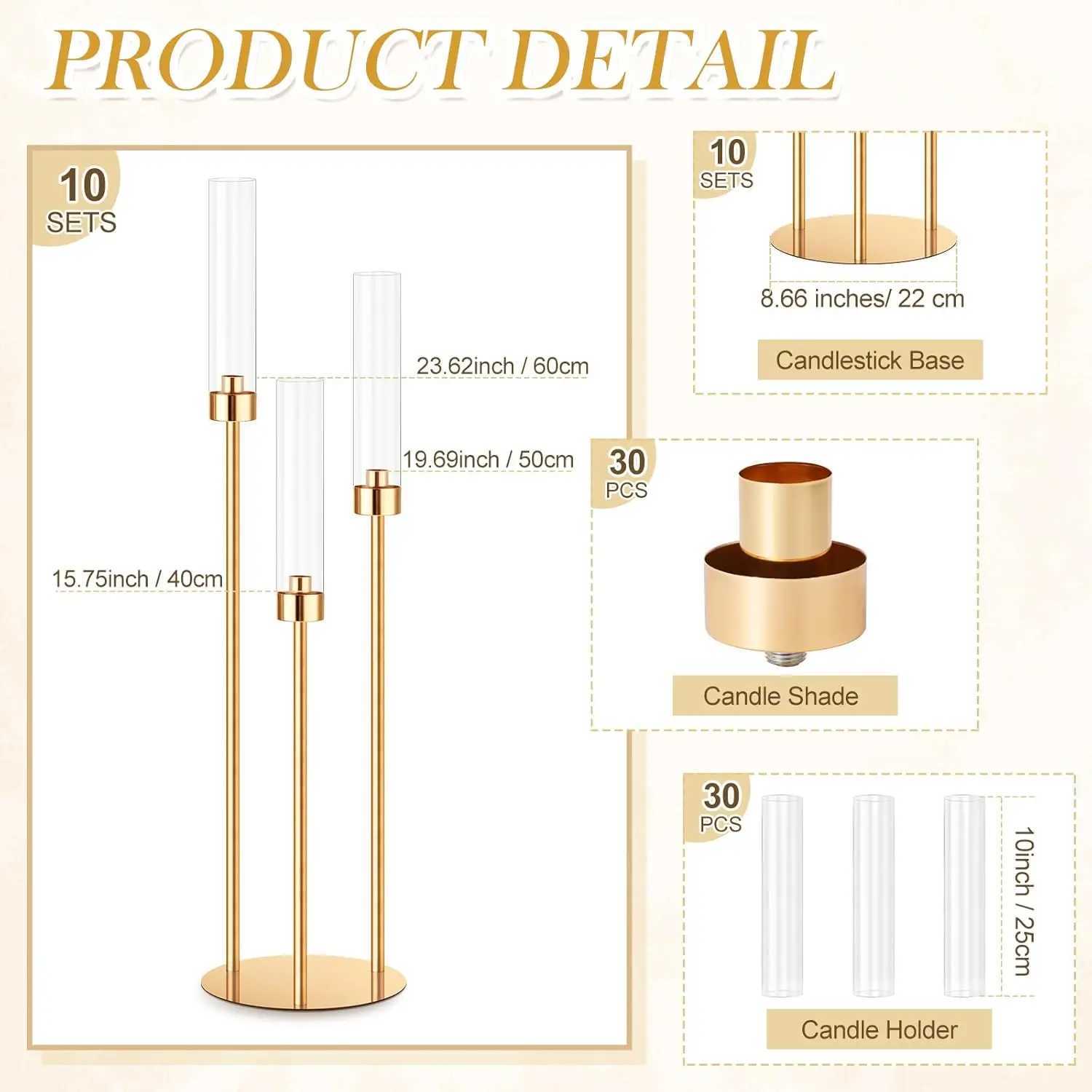 PRODUCT DETAIL

10
SETS

23.62inch / 60cm

19.69inch / 50cm

15.75inch / 40cm

10
SETS

8.66 inches/ 22 cm

Candlestick Base

30
PCS

Candle Shade

30
PCS

10inch / 25cm

Candle Holder