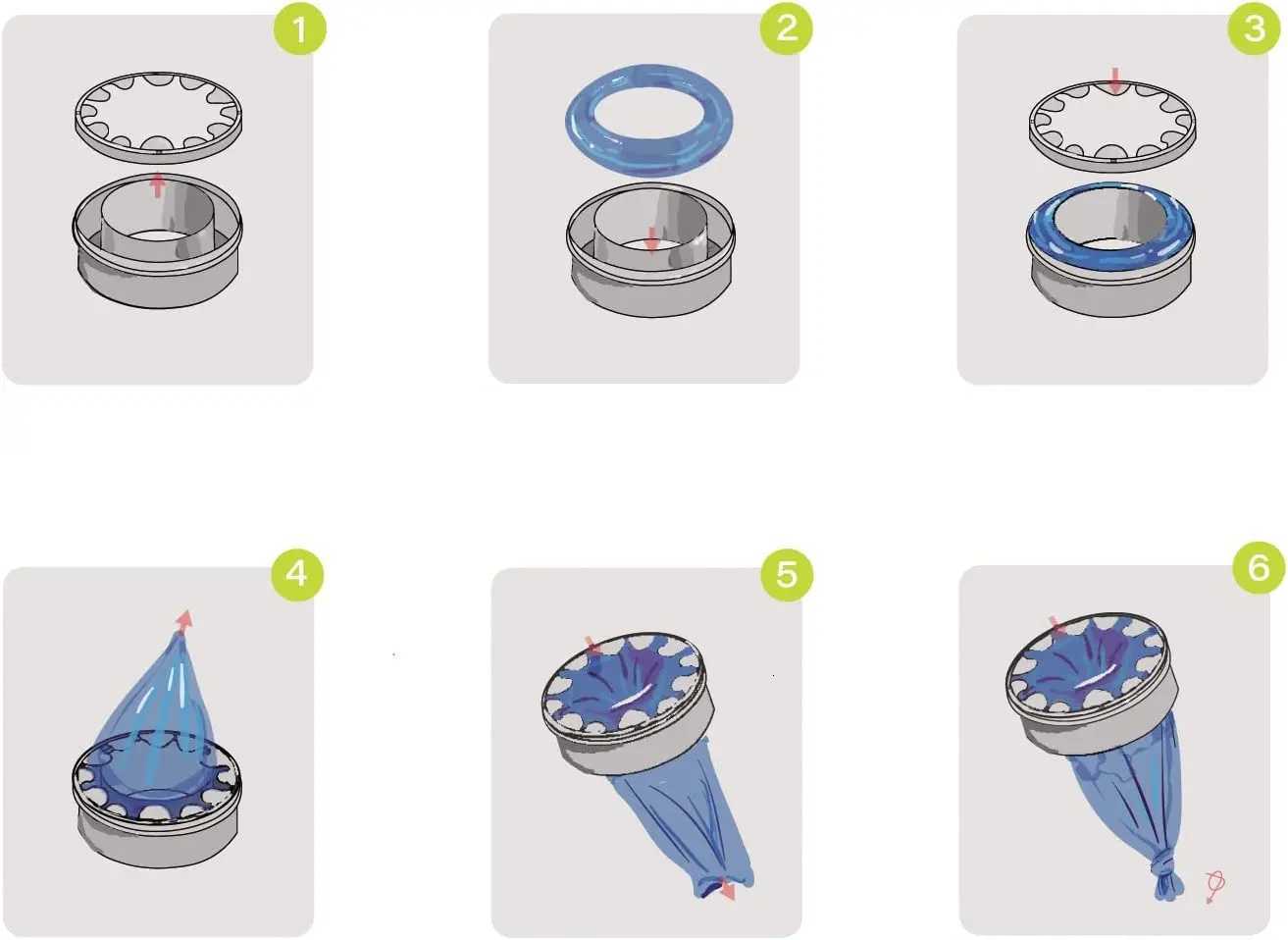 1

2

3

4

5

6