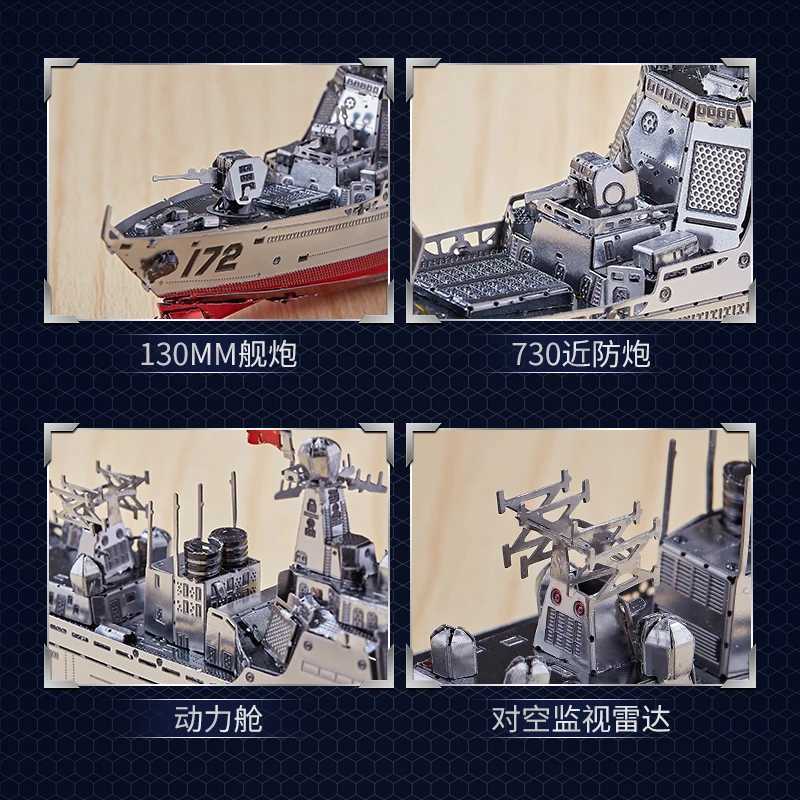 172

130MM舰炮

730近防炮

动力舱

对空监视雷达