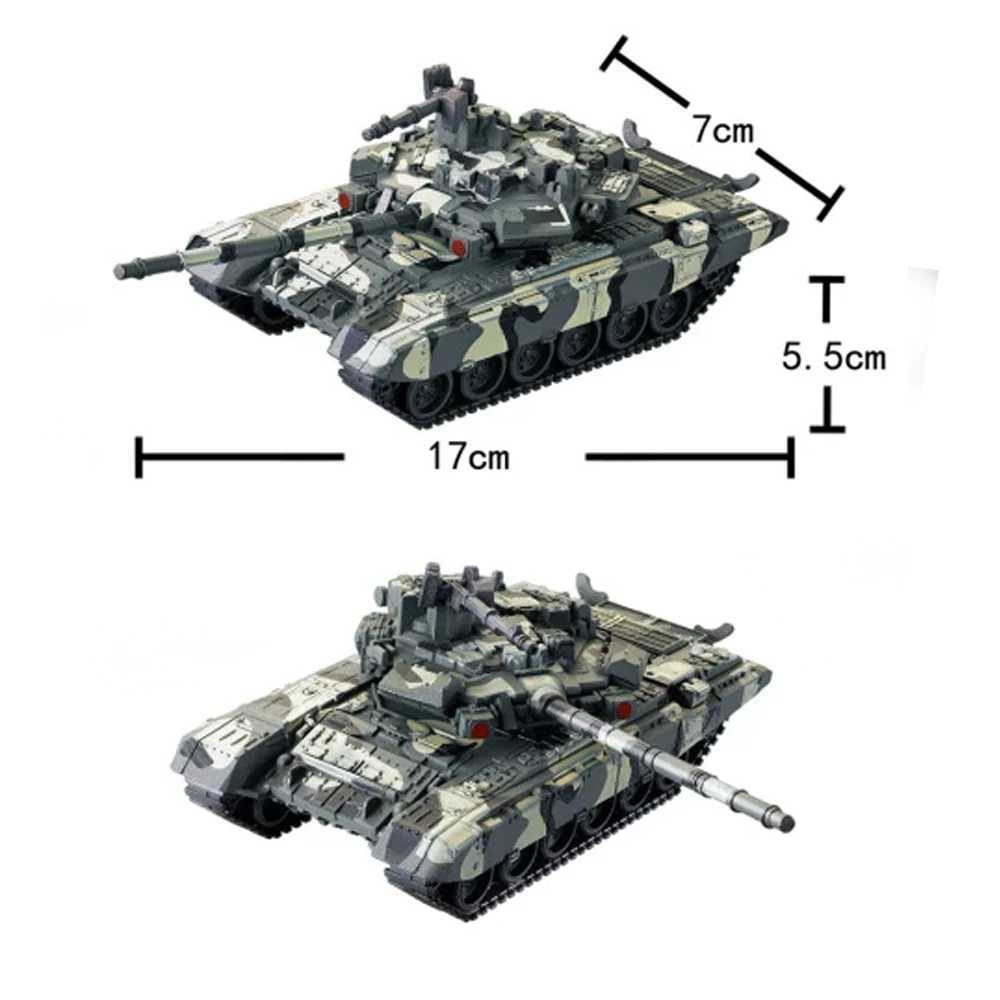 7cm

5.5cm

17cm