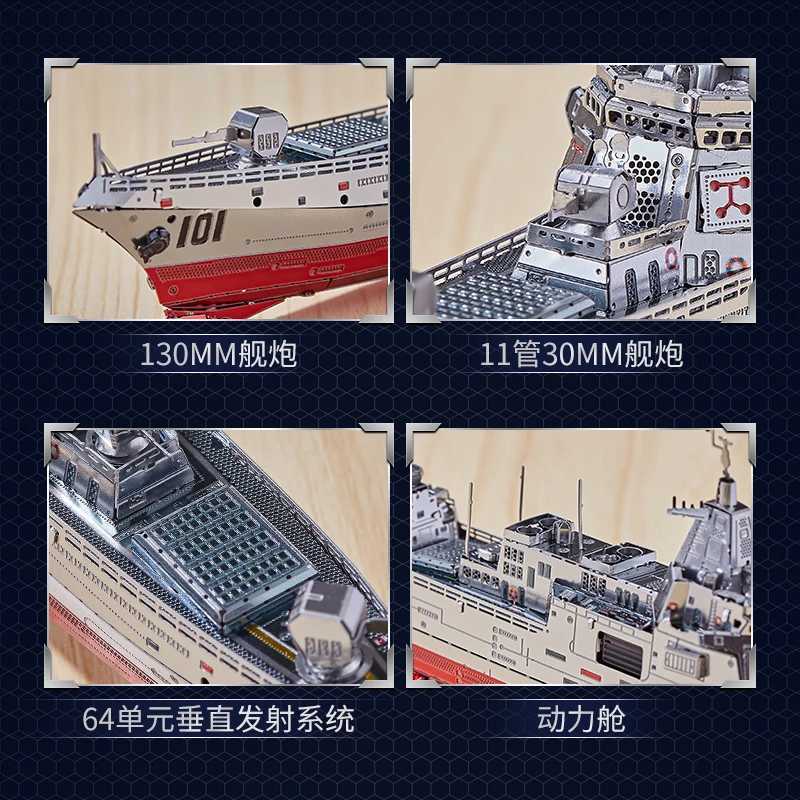 101

130MM舰炮

11管30MM舰炮

64单元垂直发射系统

动力舱