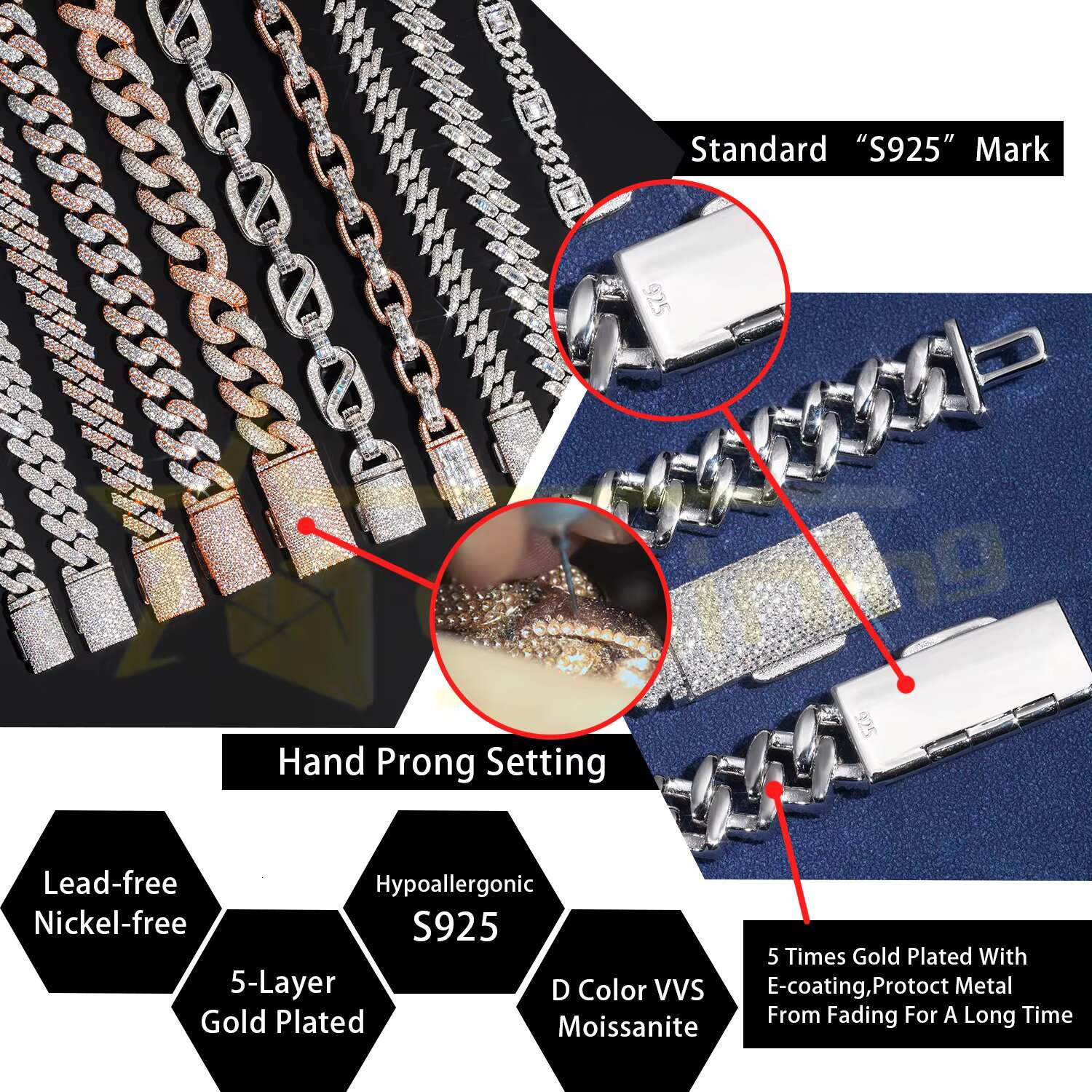 Standard “S925” Mark

925

925

Hand Prong Setting

Lead-free
Nickel-free

5-Layer
Gold Plated

Hypoallergonic
S925

D Color VVS
Moissanite

5 Times Gold Plated With E-coating,Protoct Metal From Fading For A Long Time