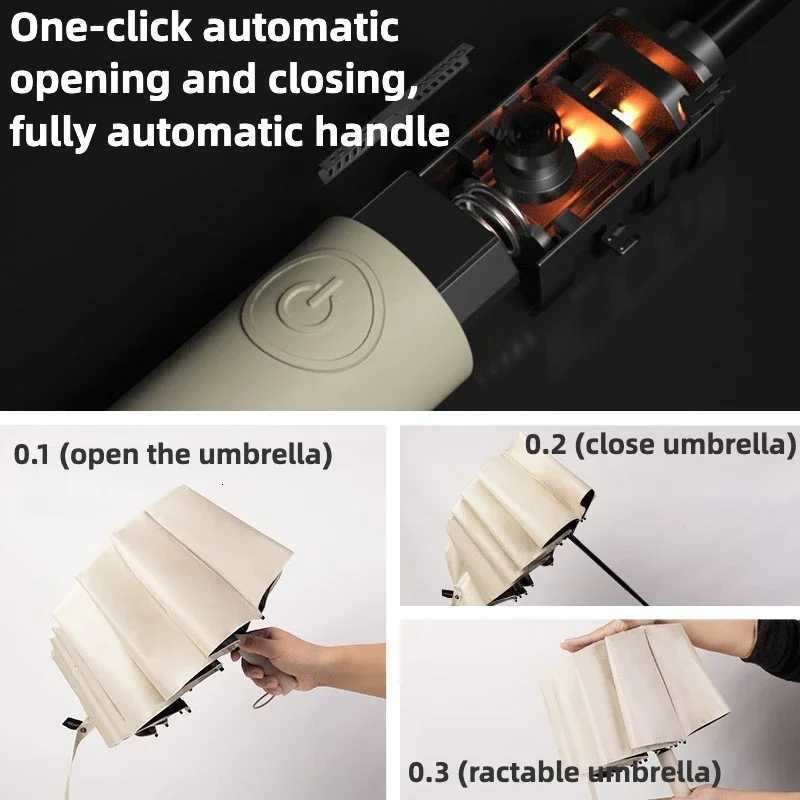 One-click automatic opening and closing, fully automatic handle

0.1 (open the umbrella)

0.2 (close umbrella)

0.3 (ractable umbrella)