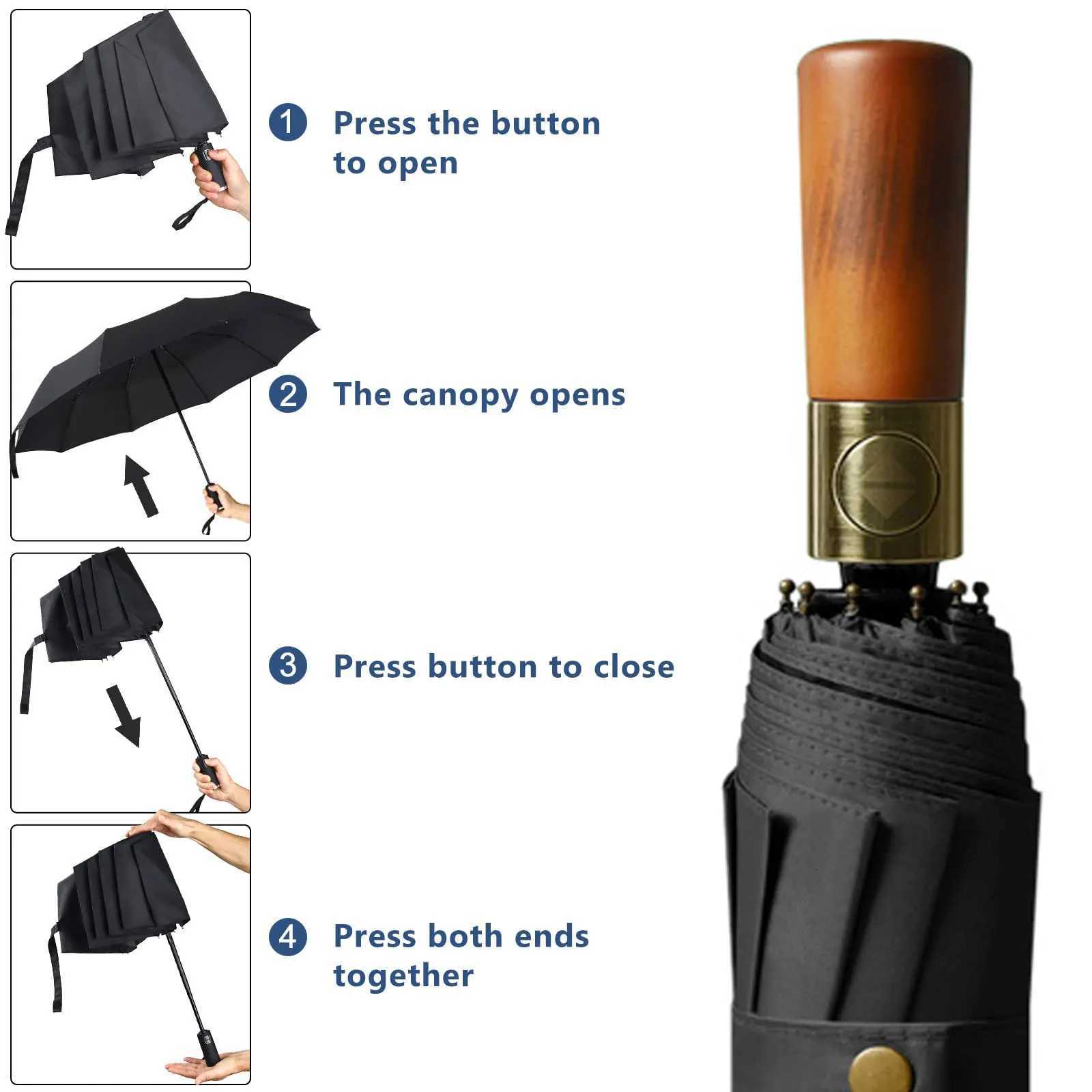 1 Press the button to open

2 The canopy opens

3 Press button to close

4 Press both ends together