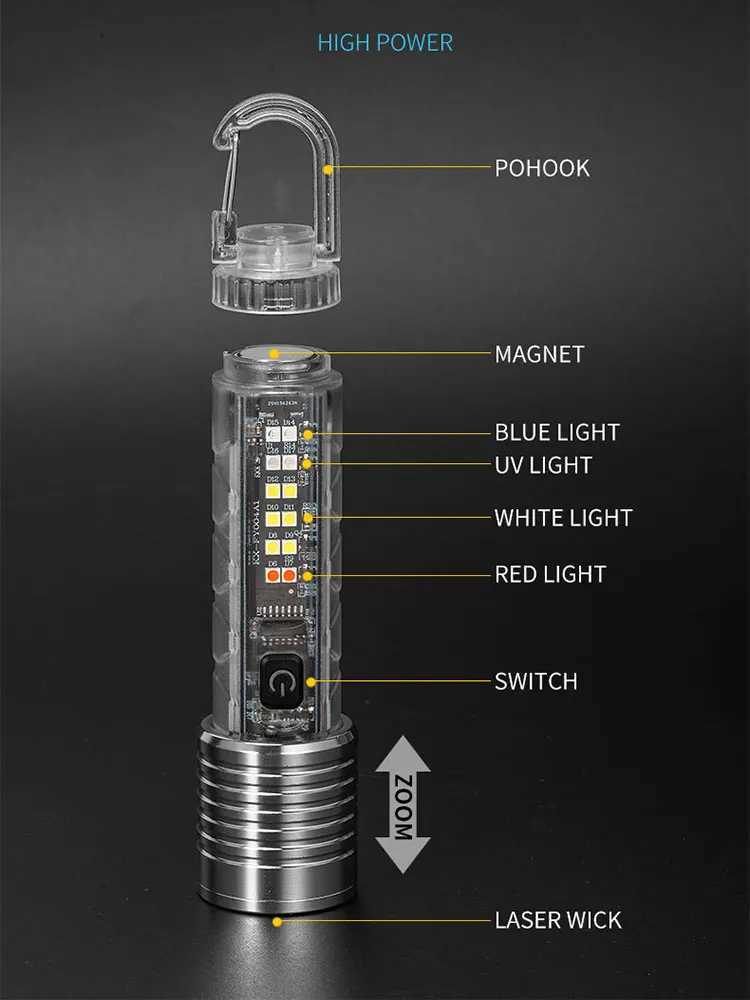 HIGH POWER

POHOOK

MAGNET

BLUE LIGHT

UV LIGHT

WHITE LIGHT

RED LIGHT

SWITCH

ZOOM

LASER WICK