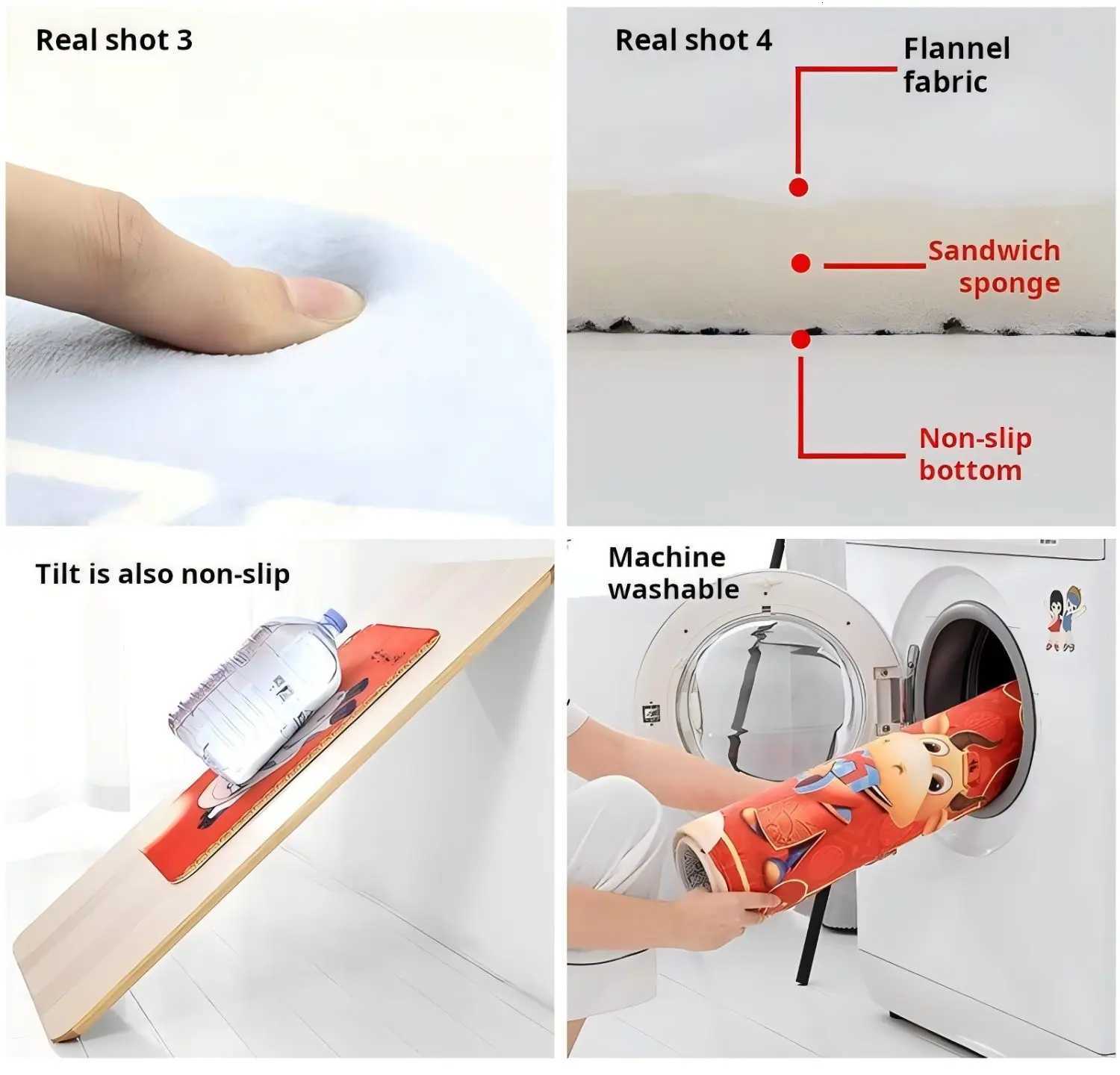 Real shot 3

Real shot 4

Flannel fabric

Sandwich sponge

Non-slip bottom

Tilt is also non-slip

Machine washable