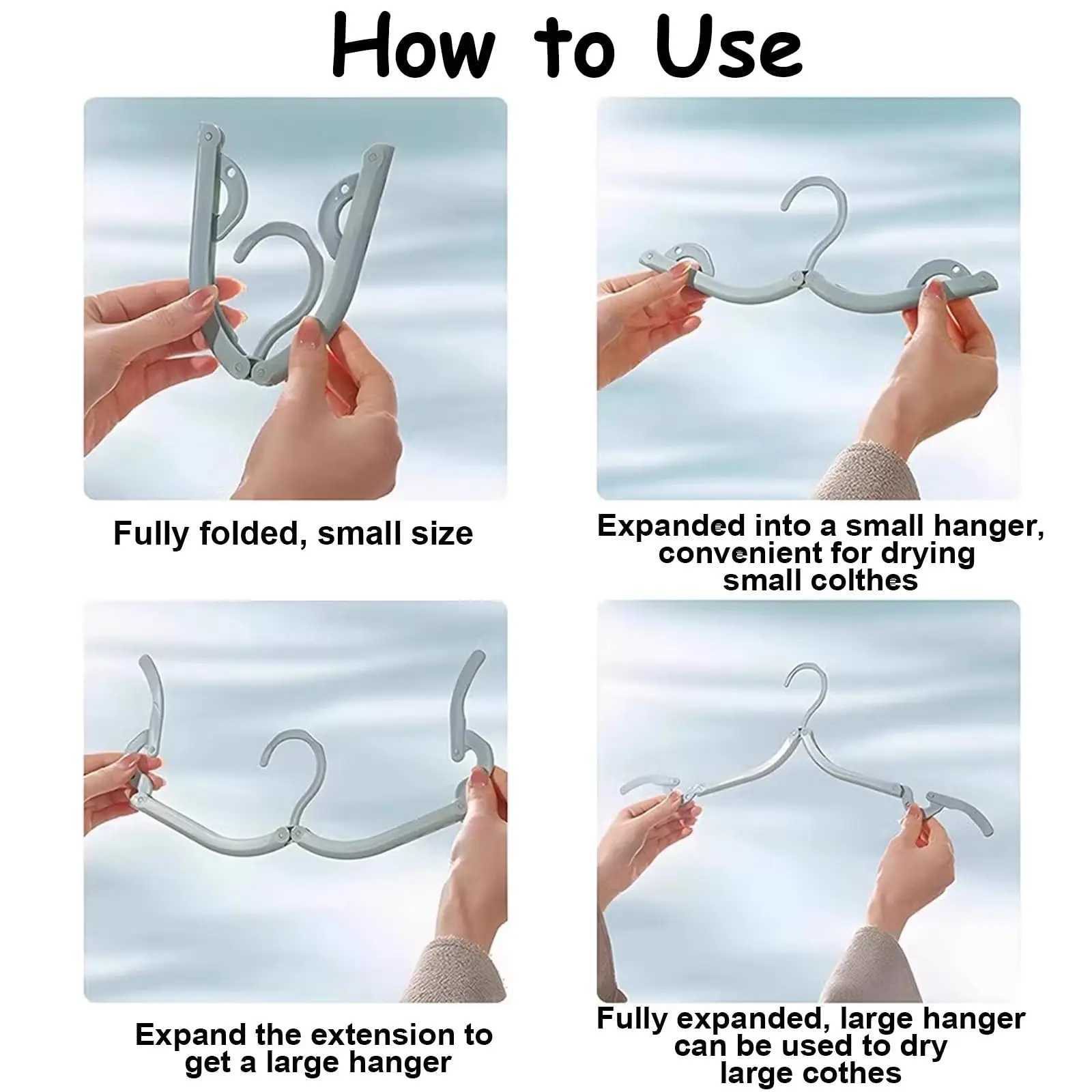 How to Use

Fully folded, small size

Expanded into a small hanger, convenient for drying small colthes

Expand the extension to get a large hanger

Fully expanded, large hanger can be used to dry large cothes