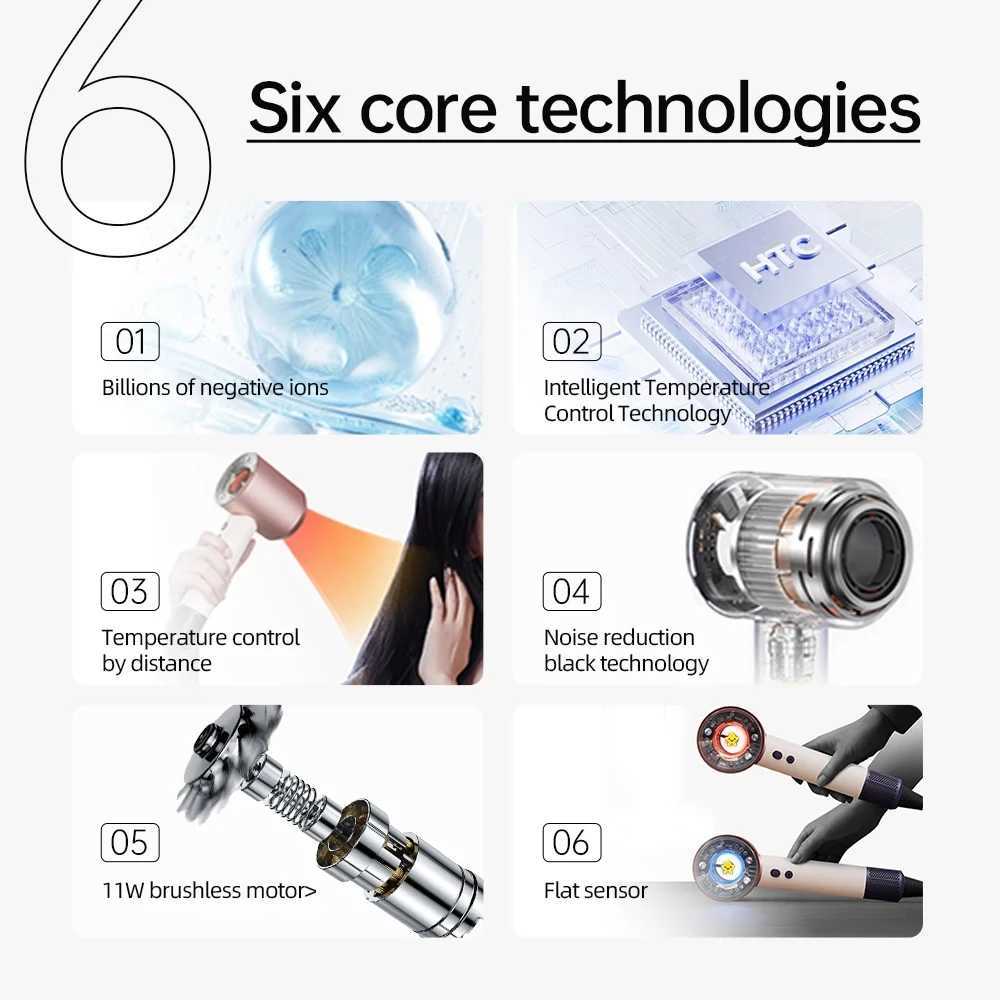 6

Six core technologies

01
Billions of negative ions

HTC

02
Intelligent Temperature Control Technology

03
Temperature control by distance

04
Noise reduction black technology

05
11W brushless motor>

06
Flat sensor