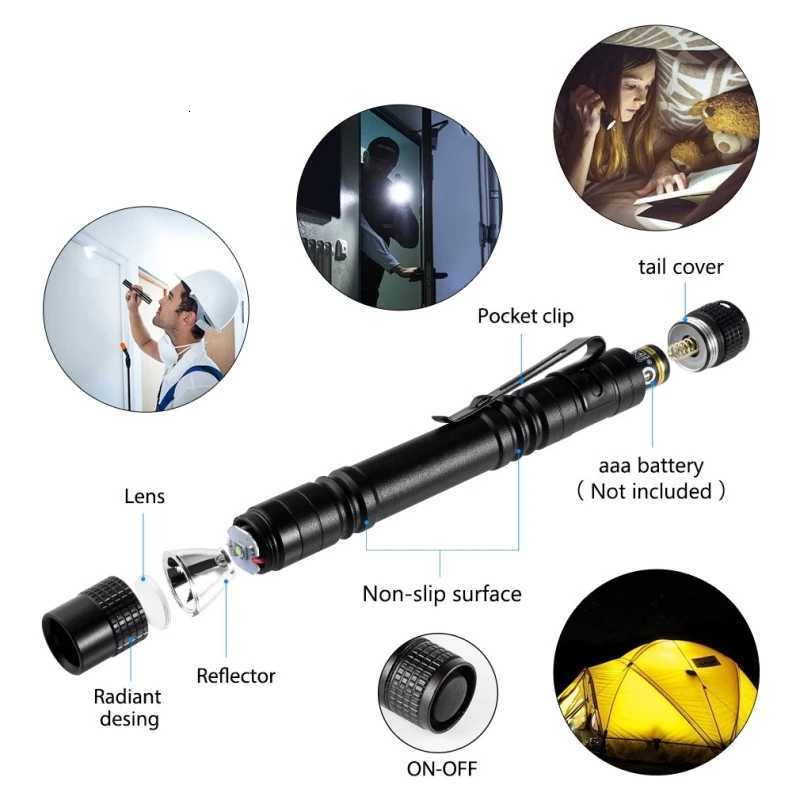 tail cover

Pocket clip

aaa battery
( Not included )

Lens

Non-slip surface

Reflector

Radiant desing

ON-OFF