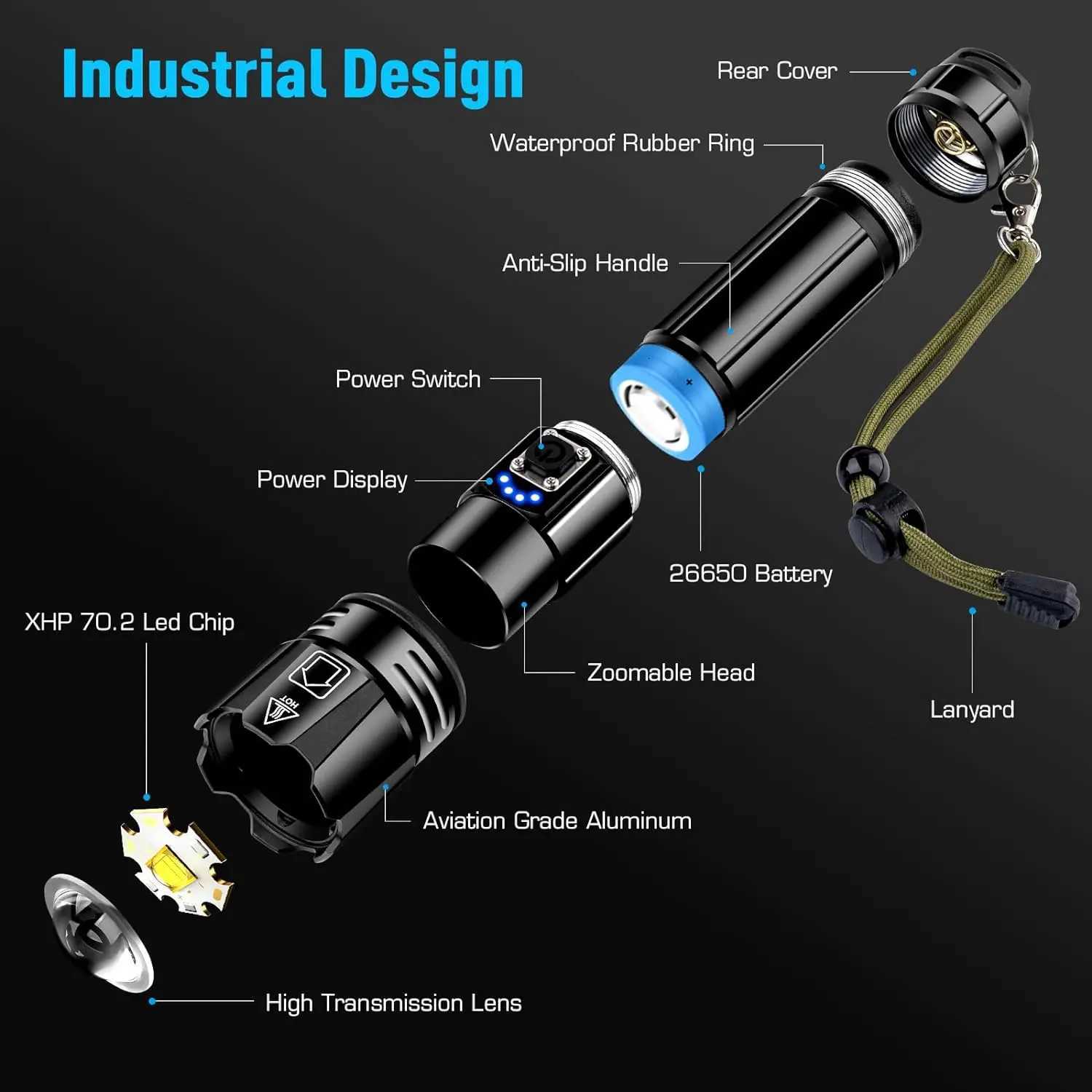 Industrial Design

Rear Cover

Waterproof Rubber Ring

Anti-Slip Handle

Power Switch

Power Display

26650 Battery

XHP 70.2 Led Chip

HOT

Zoomable Head

Lanyard

Aviation Grade Aluminum

High Transmission Lens